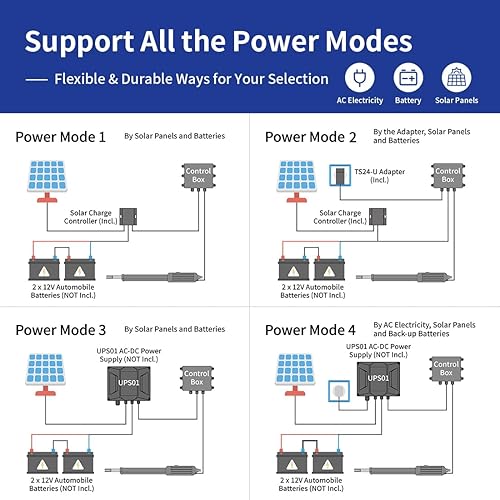 Support All the Power Modes

— Flexible & Durable Ways for Your Selection

AC Electricity Battery Solar Panels

Power Mode 1 By Solar Panels and Batteries

Control Box

Solar Charge Controller (Incl.)

2 x 12V Automobile Batteries (NOT Incl.)

Power Mode 2 By the Adapter, Solar Panels and Batteries

TS24-U Adapter (Incl.)

Control Box

Solar Charge Controller (Incl.)

2 x 12V Automobile Batteries (NOT Incl.)

Power Mode 3 By Solar Panels and Batteries

UPS01 AC-DC Power Supply (NOT Incl.)

UPS01

Control Box

2 x 12V Automobile Batteries (NOT Incl.)

Power Mode 4 By AC Electricity, Solar Panels and Back-up Batteries

UPS01 AC-DC Power Supply (NOT Incl.)

UPS01

Control Box

2 x 12V Automobile Batteries (NOT Incl.)