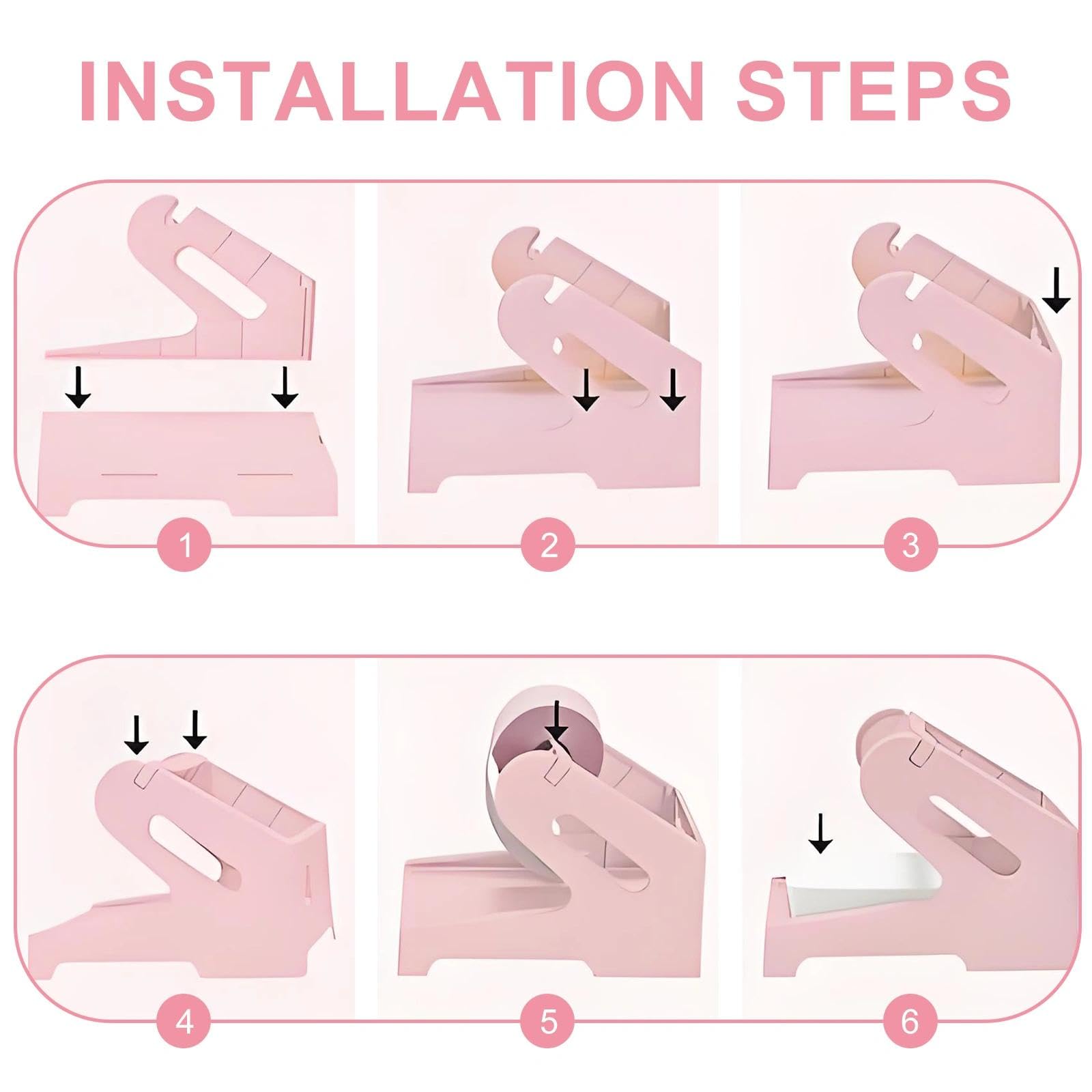 INSTALLATION STEPS

1

2

3

4

5

6