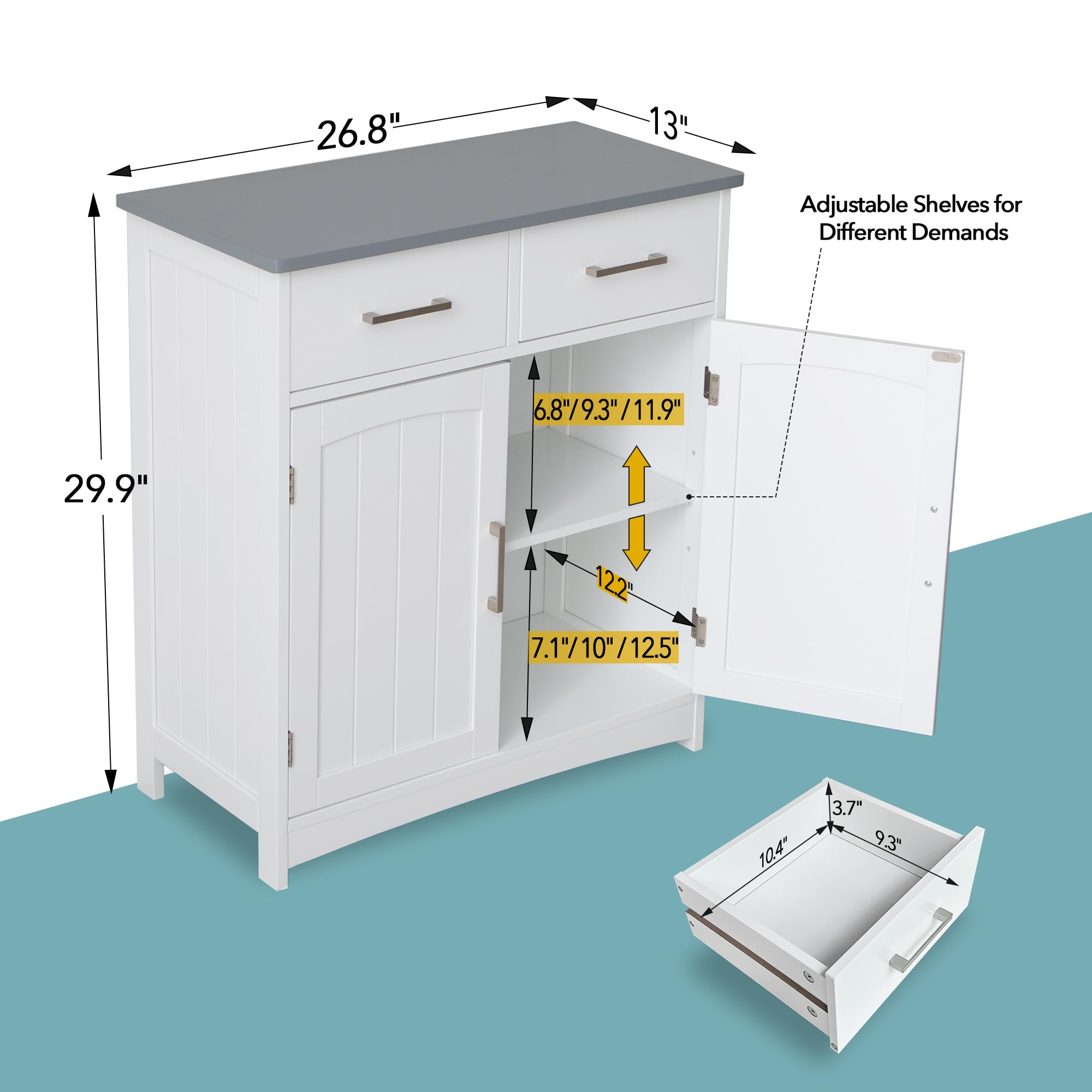 26.8"

13"

Adjustable Shelves for Different Demands

29.9"

6.8"/ 9.3" / 11.9"

12.2"

7.1"/ 10" / 12.5"

3.7"

10.4"

9.3"