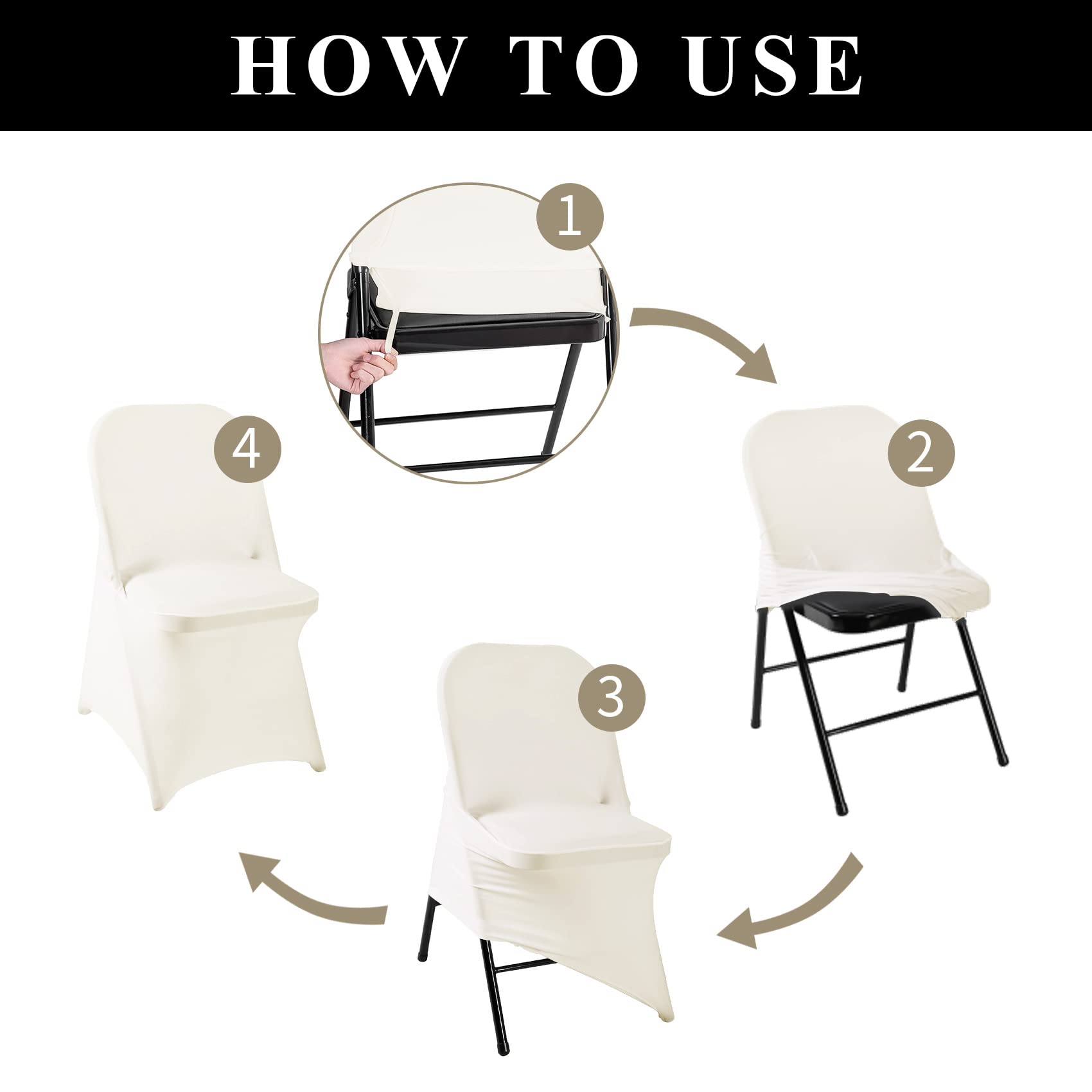 HOW TO USE

1

2

3

4