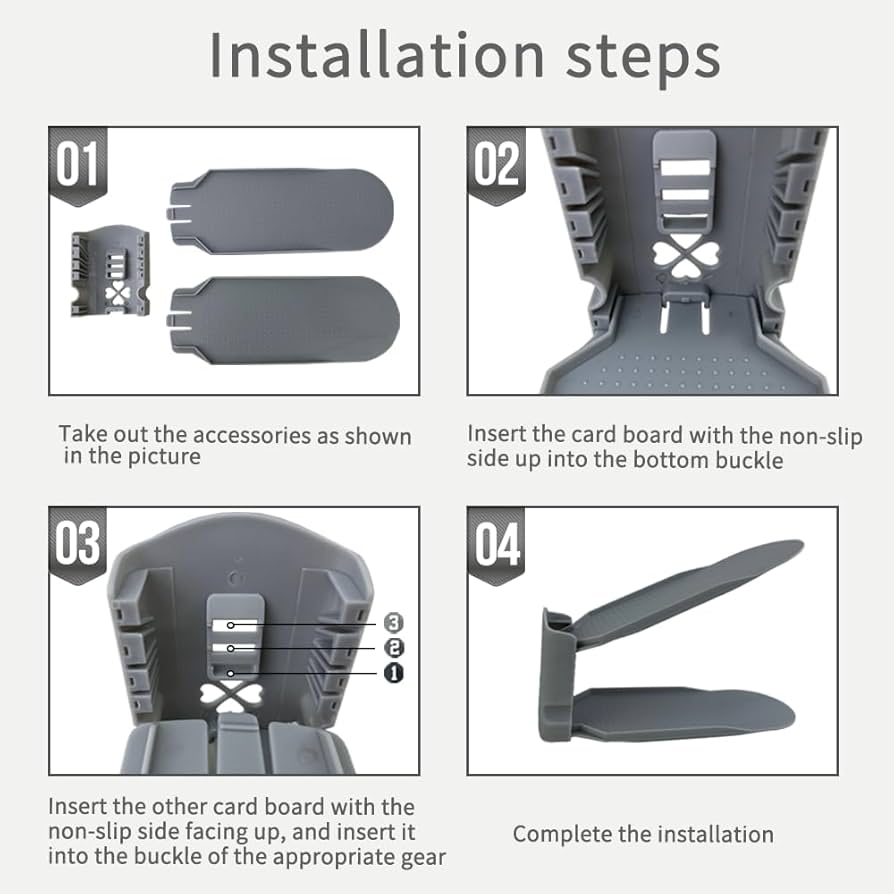 Installation steps

01

Take out the accessories as shown in the picture

02

Insert the card board with the non-slip side up into the bottom buckle

03

3
2
1

Insert the other card board with the non-slip side facing up, and insert it into the buckle of the appropriate gear

04

Complete the installation