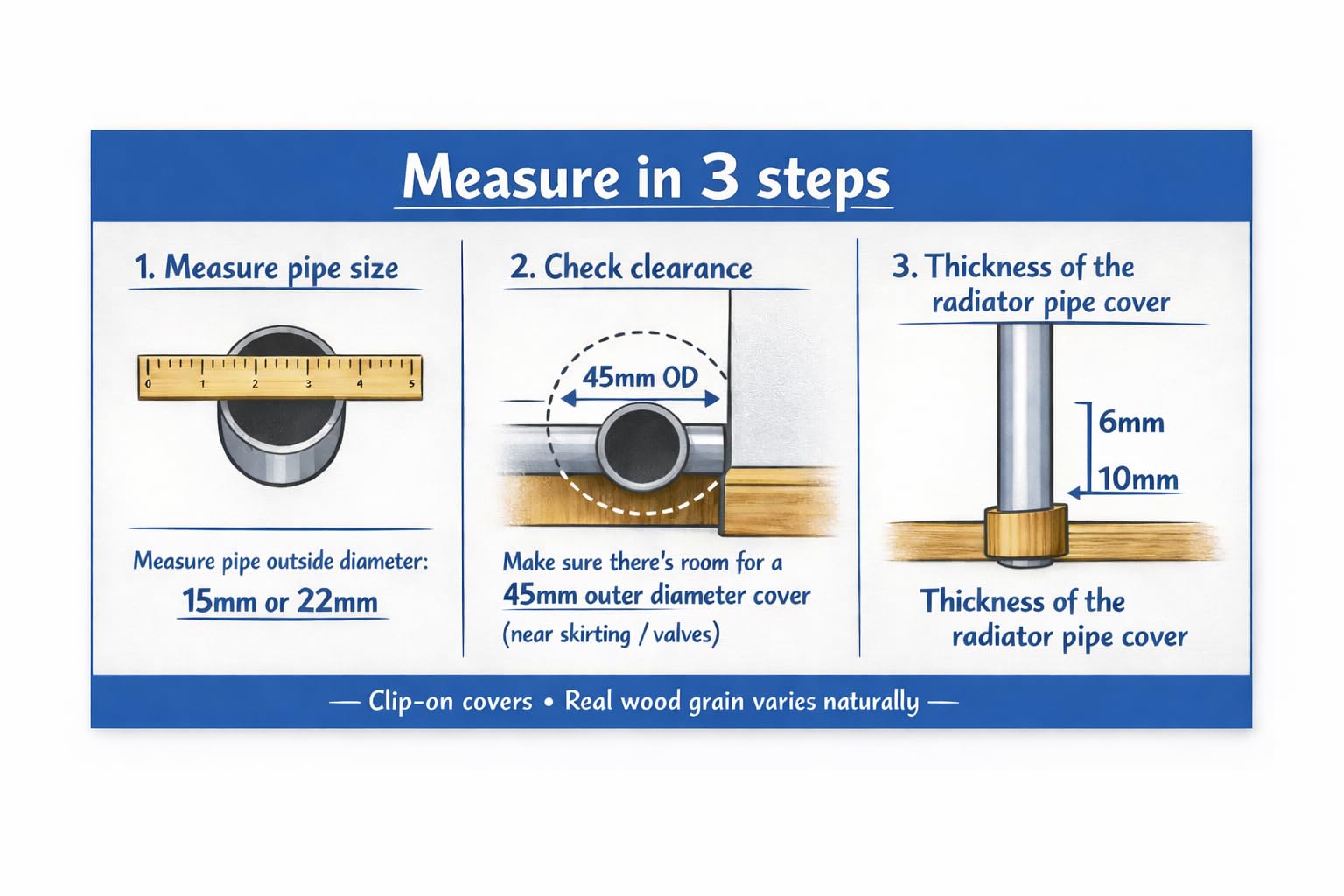 Measure in 3 steps

1. Measure pipe size

0 1 2 3 4 5

Measure pipe outside diameter:

15mm or 22mm

2. Check clearance

45mm OD

Make sure there's room for a 45mm outer diameter cover (near skirting / valves)

3. Thickness of the radiator pipe cover

6mm

10mm

Thickness of the radiator pipe cover

— Clip-on covers • Real wood grain varies naturally —