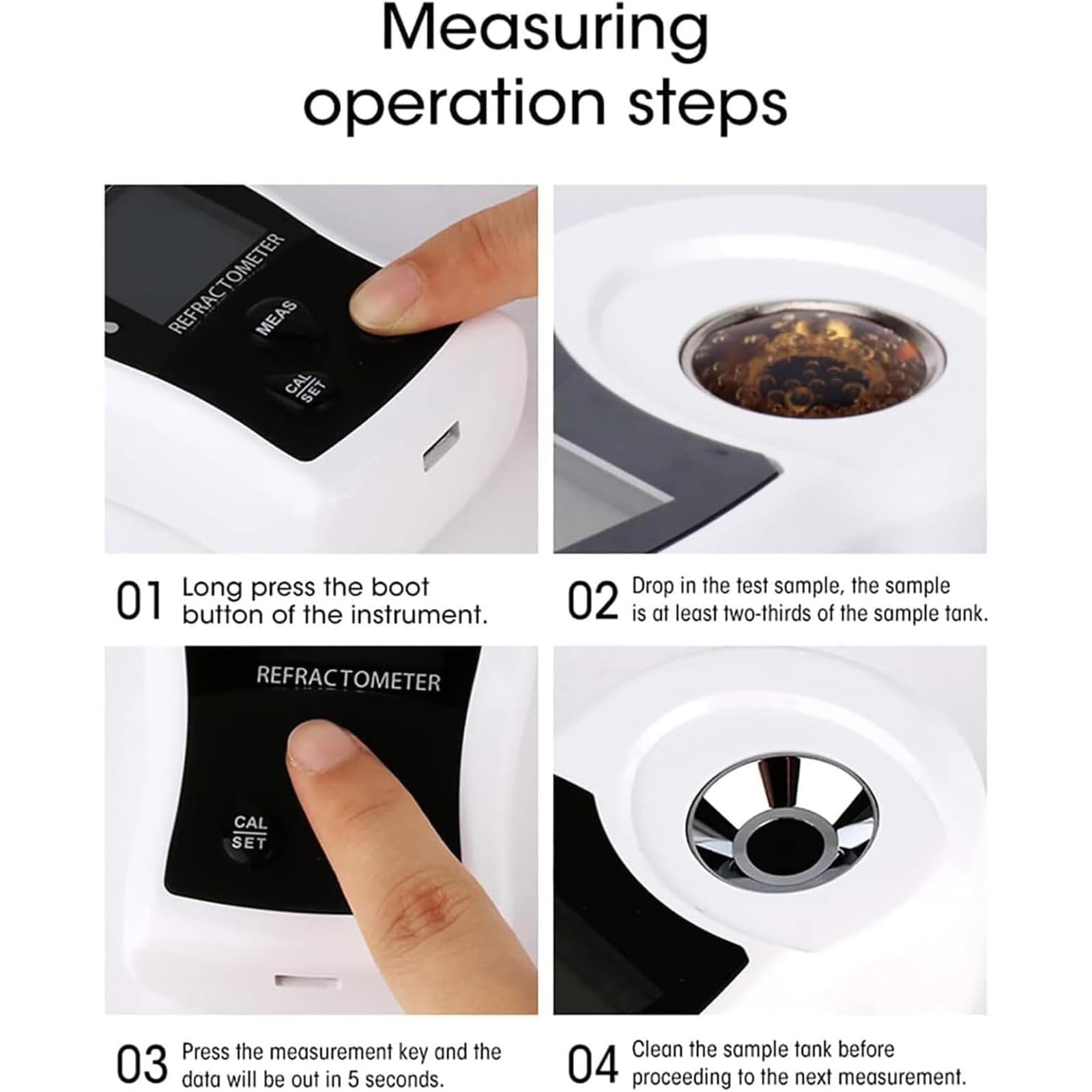 Measuring operation steps

REFRACTOMETER
MEAS
CAL
SET

01 Long press the boot button of the instrument.

02 Drop in the test sample, the sample is at least two-thirds of the sample tank.

REFRACTOMETER
CAL
SET

03 Press the measurement key and the data will be out in 5 seconds.

04 Clean the sample tank before proceeding to the next measurement.