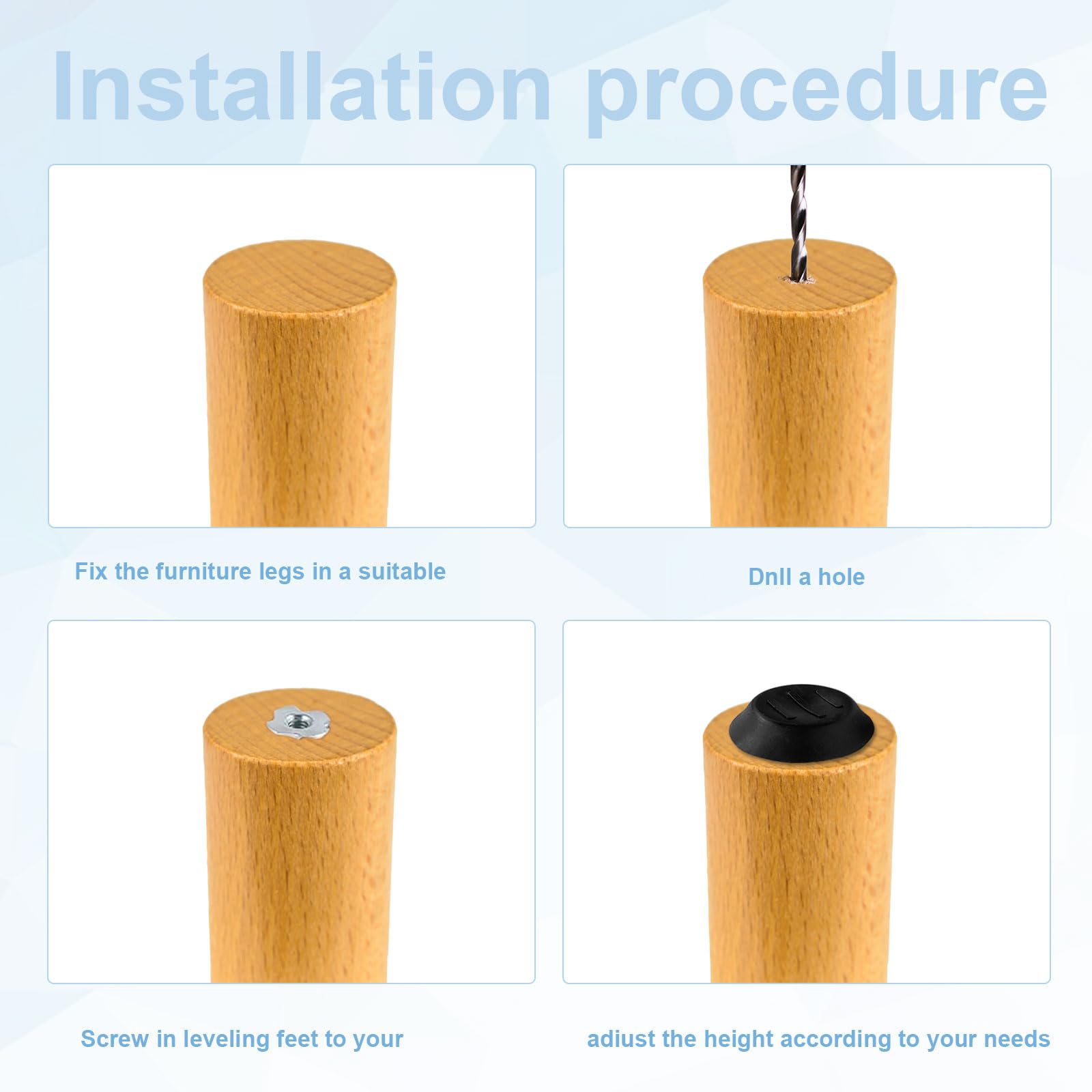 Installation procedure

Fix the furniture legs in a suitable

Dnll a hole

Screw in leveling feet to your

adiust the height according to your needs