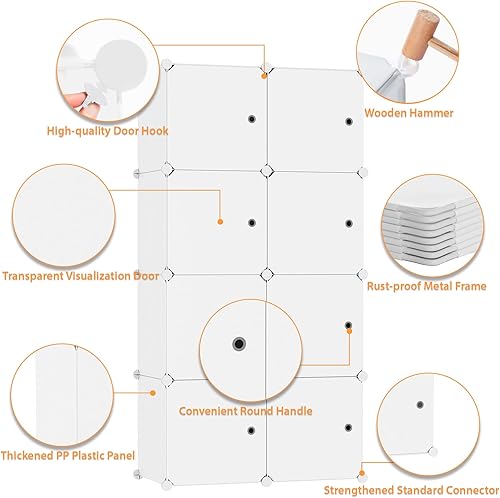 High-quality Door Hook

Wooden Hammer

Transparent Visualization Door

Rust-proof Metal Frame

Convenient Round Handle

Thickened PP Plastic Panel

Strengthened Standard Connector