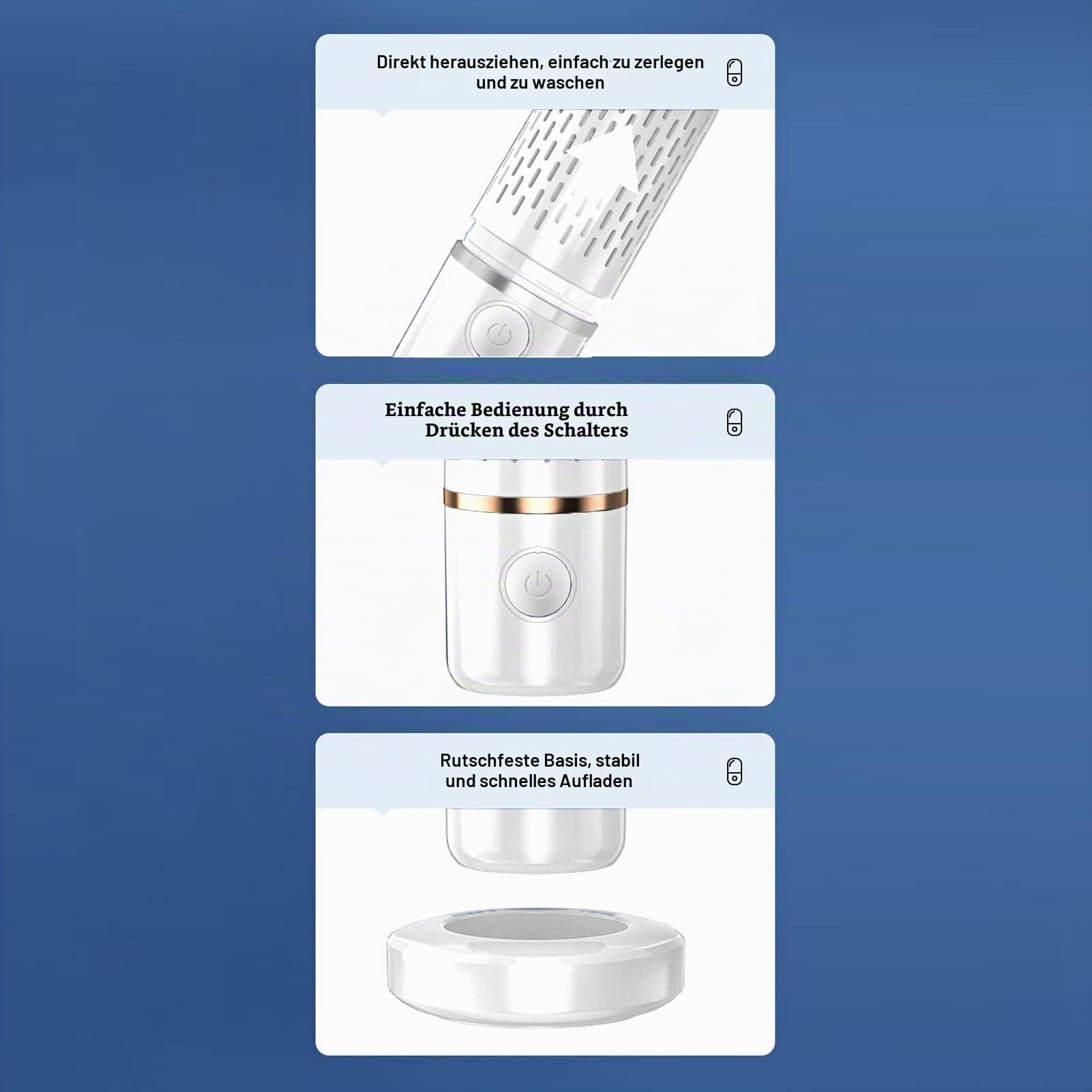 Direkt herausziehen, einfach zu zerlegen und zu waschen

Einfache Bedienung durch Drücken des Schalters

Rutschfeste Basis, stabil und schnelles Aufladen