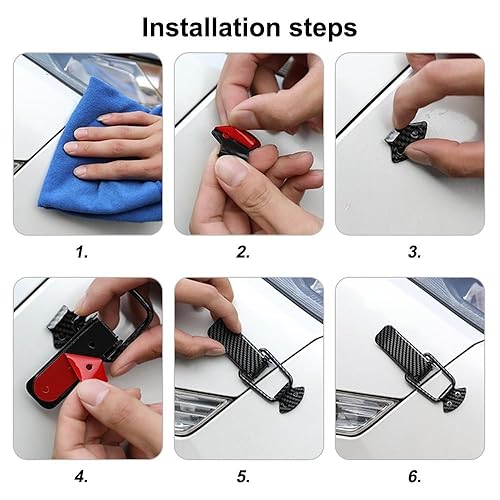 Installation steps

1.

2.

3.

4.

5.

6.