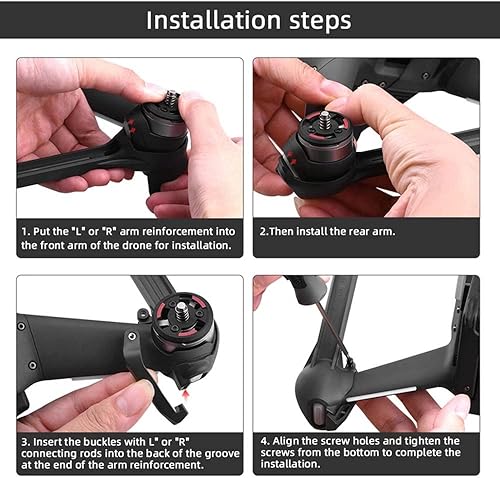 Installation steps

1. Put the "L" or "R" arm reinforcement into the front arm of the drone for installation.

2.Then install the rear arm.

3. Insert the buckles with L" or "R" connecting rods into the back of the groove at the end of the arm reinforcement.

4. Align the screw holes and tighten the screws from the bottom to complete the installation.