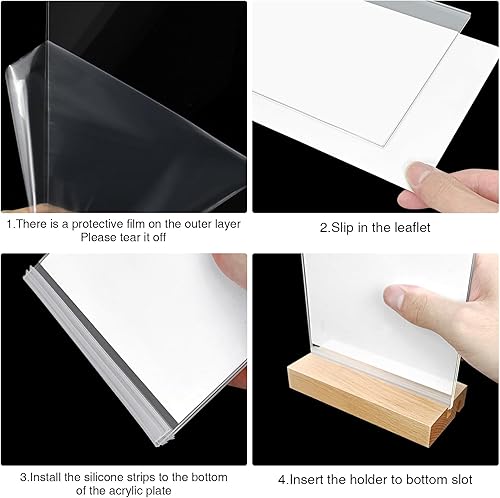 1.There is a protective film on the outer layer
Please tear it off

2.Slip in the leaflet

3.Install the silicone strips to the bottom of the acrylic plate

4.Insert the holder to bottom slot