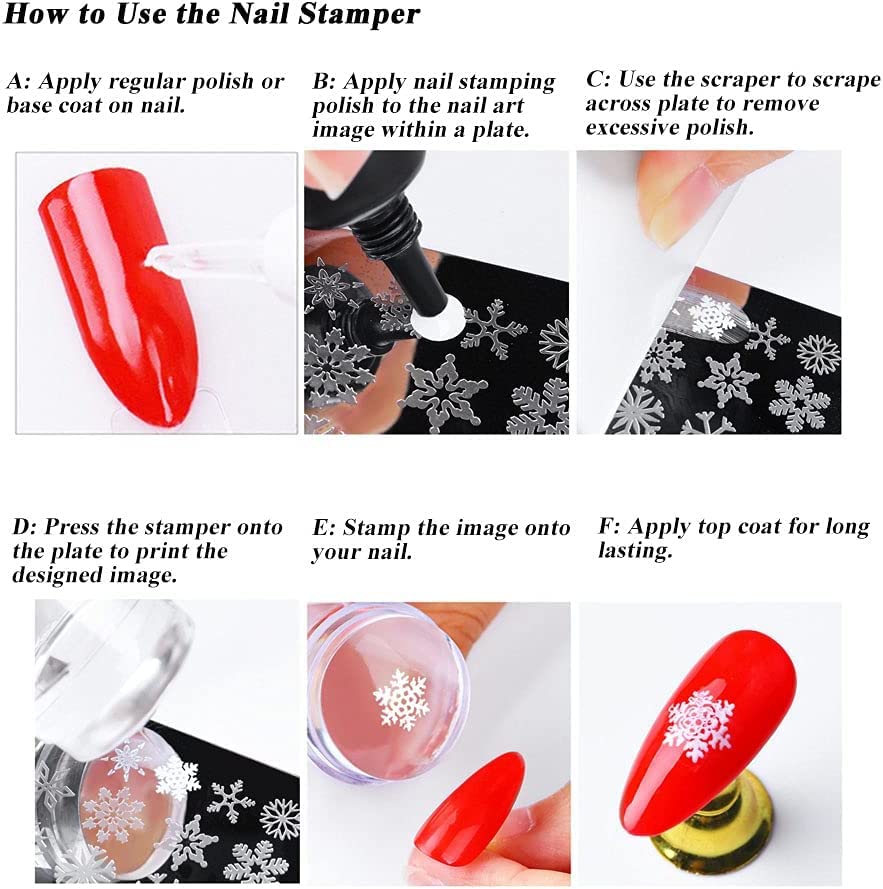 How to Use the Nail Stamper

A: Apply regular polish or base coat on nail.

B: Apply nail stamping polish to the nail art image within a plate.

C: Use the scraper to scrape across plate to remove excessive polish.

D: Press the stamper onto the plate to print the designed image.

E: Stamp the image onto your nail.

F: Apply top coat for long lasting.