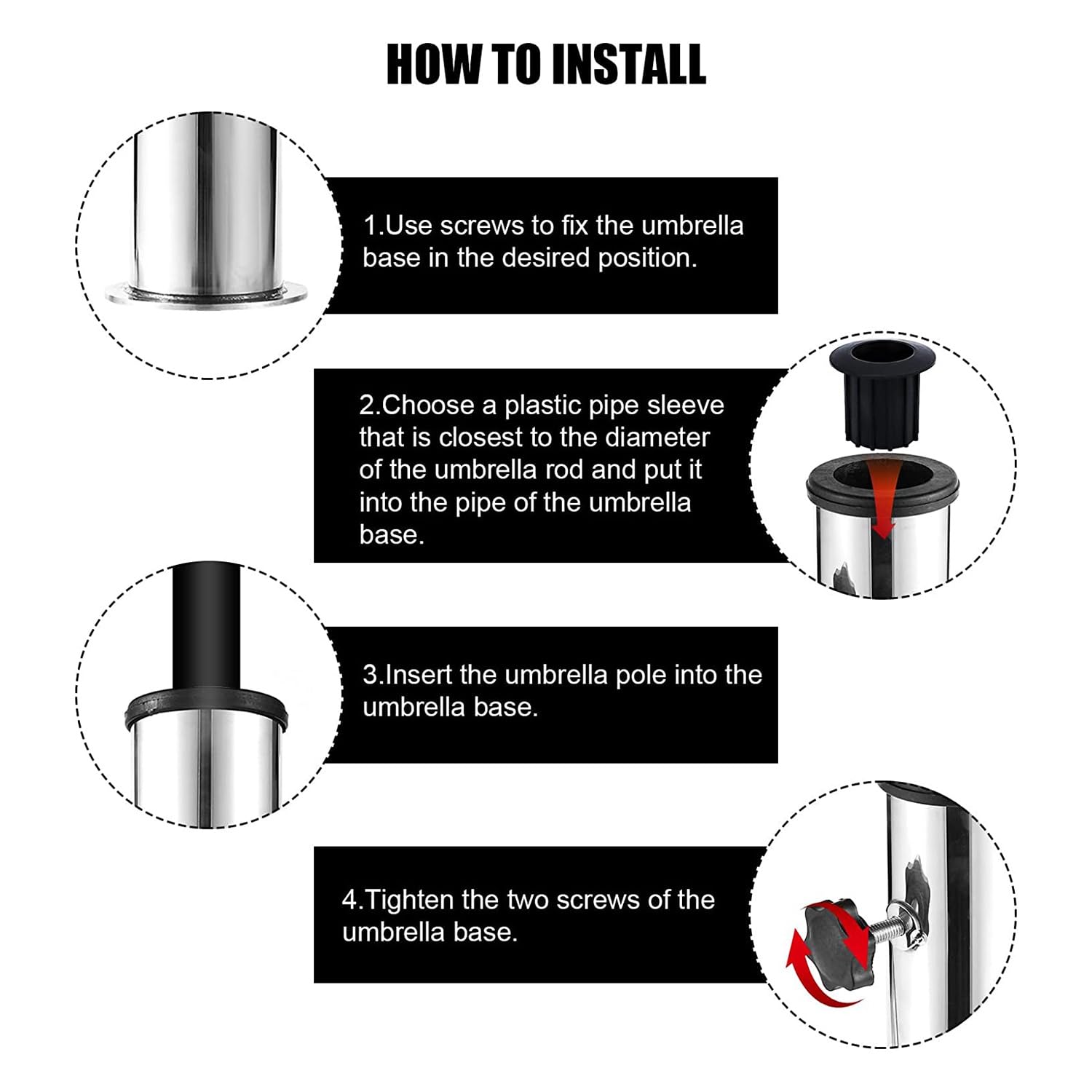 HOW TO INSTALL

1.Use screws to fix the umbrella base in the desired position.

2.Choose a plastic pipe sleeve that is closest to the diameter of the umbrella rod and put it into the pipe of the umbrella base.

3.Insert the umbrella pole into the umbrella base.

4.Tighten the two screws of the umbrella base.