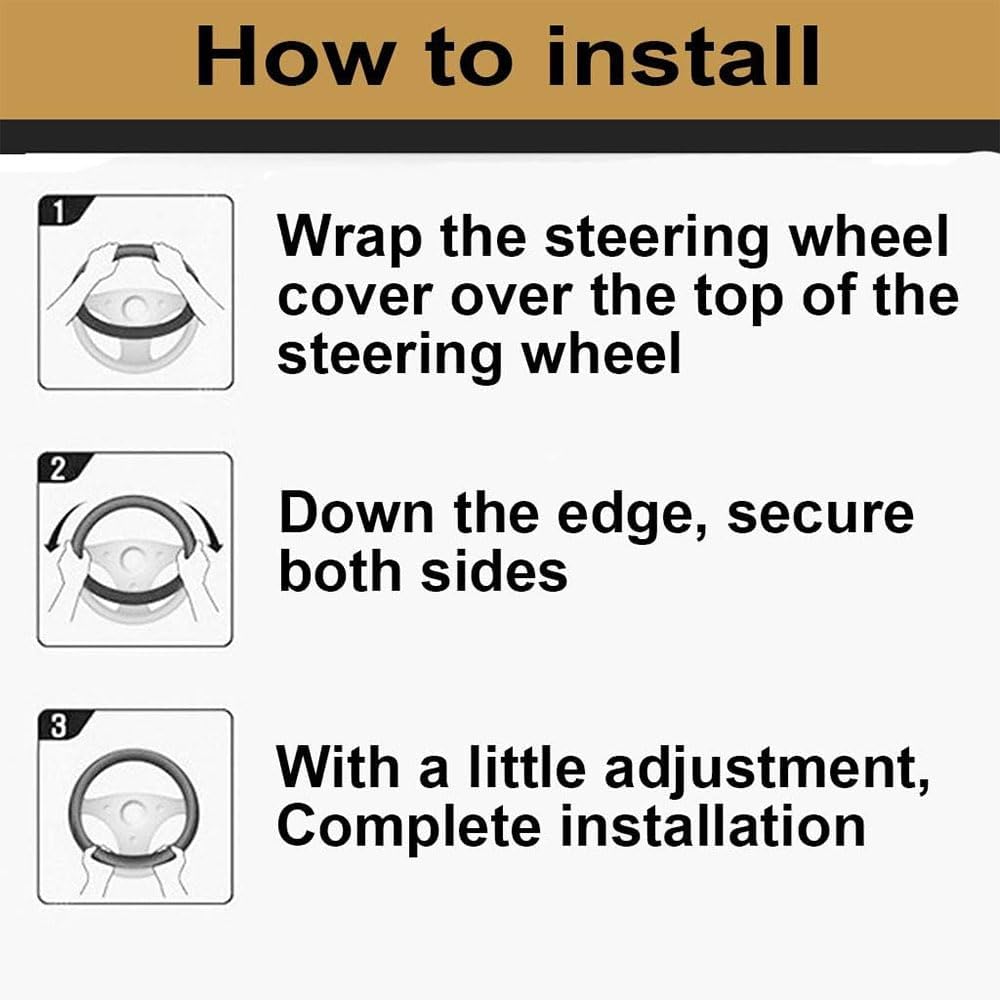 How to install

1

Wrap the steering wheel cover over the top of the steering wheel

2

Down the edge, secure both sides

3

With a little adjustment, Complete installation