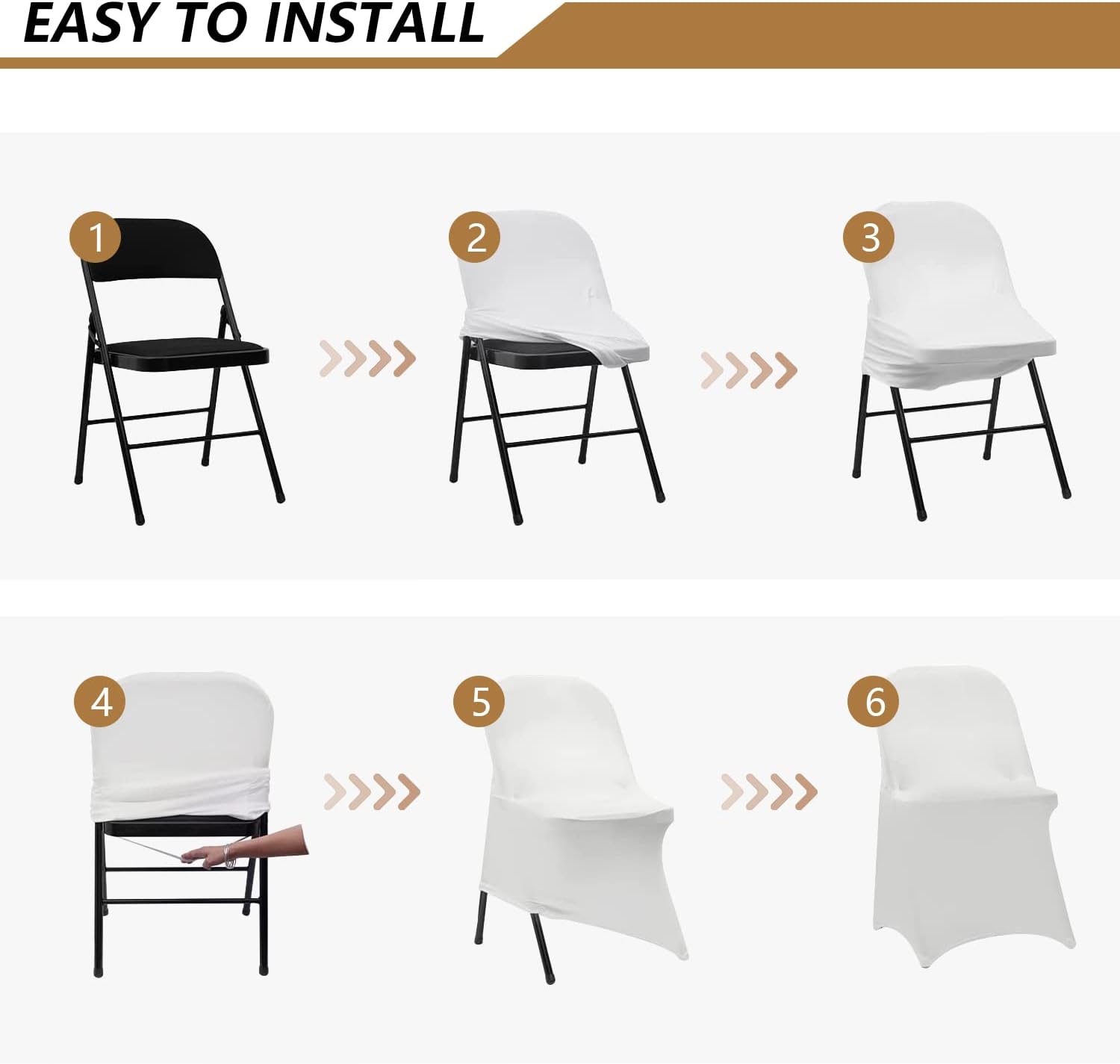 EASY TO INSTALL

1

2

3

4

5

6