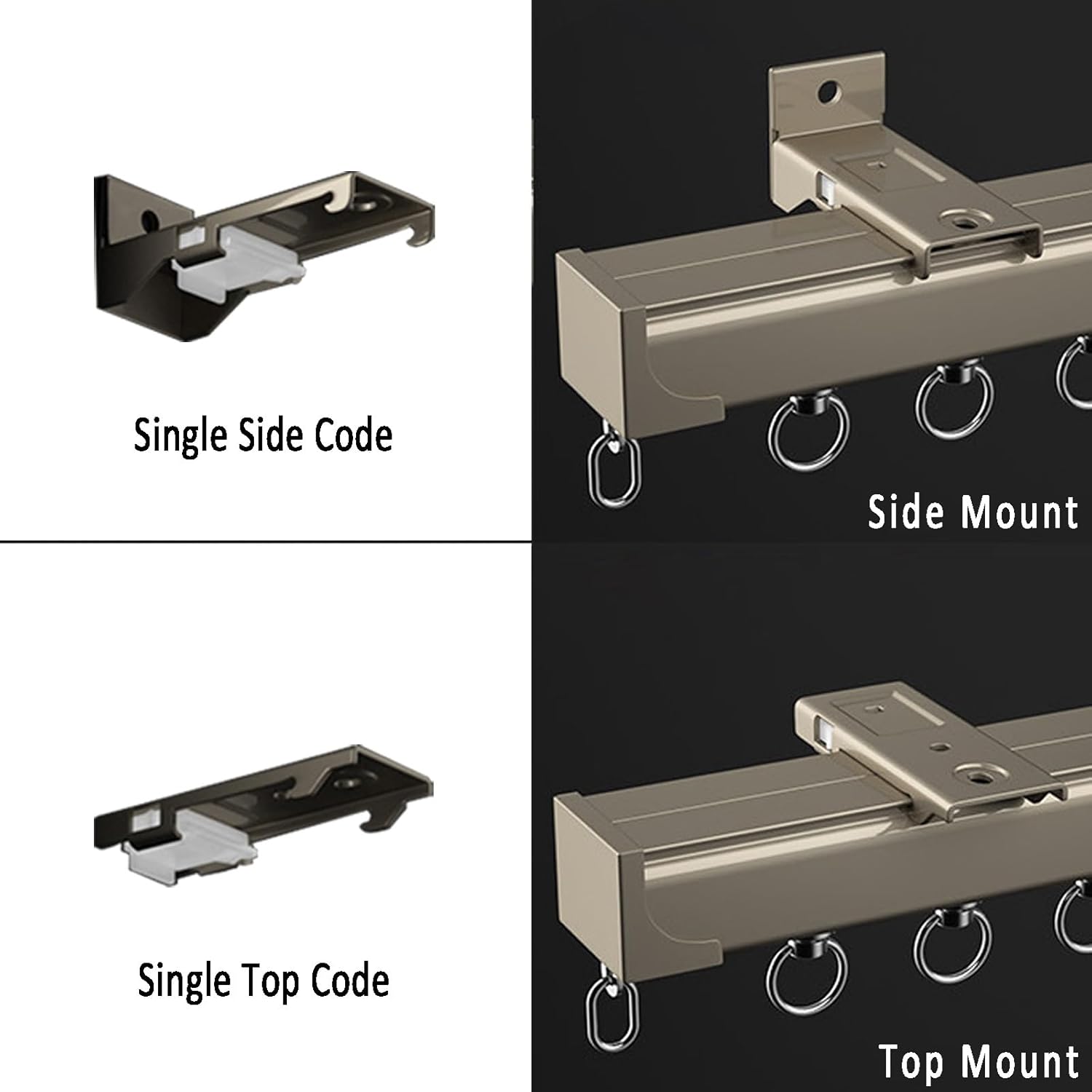 Single Side Code

Side Mount

Single Top Code

Top Mount