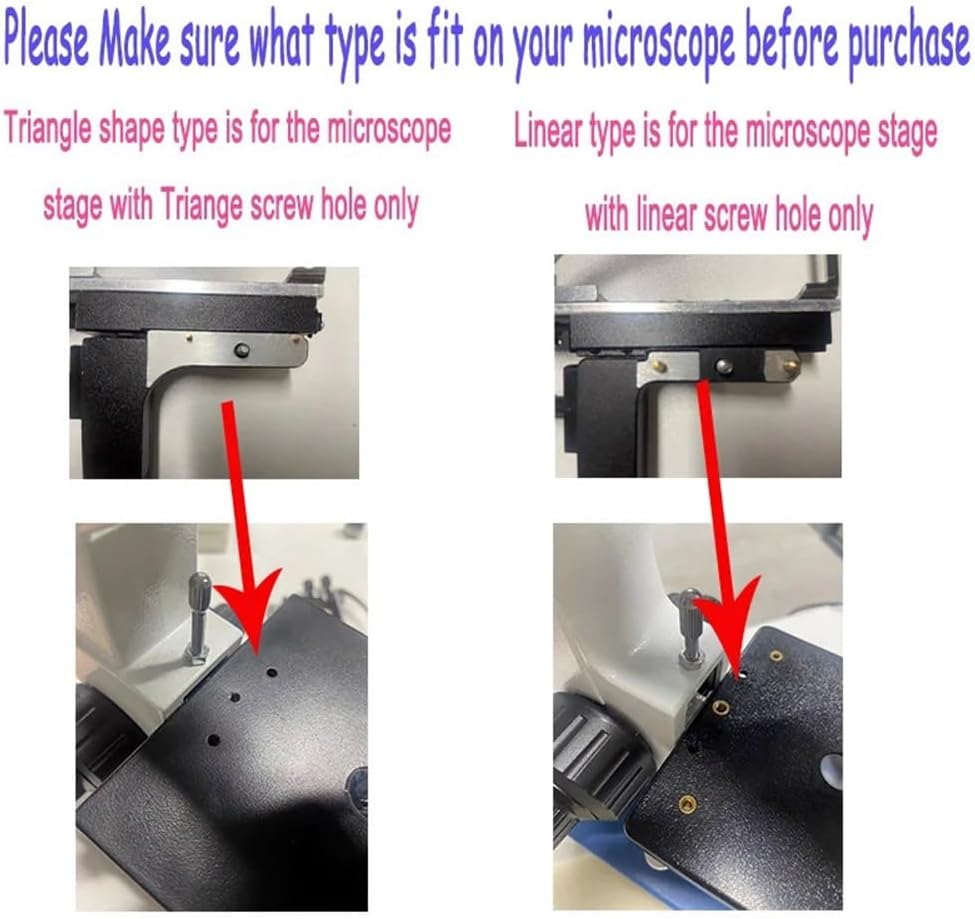 Please Make sure what type is fit on your microscope before purchase

Triangle shape type is for the microscope stage with Triange screw hole only

Linear type is for the microscope stage with linear screw hole only