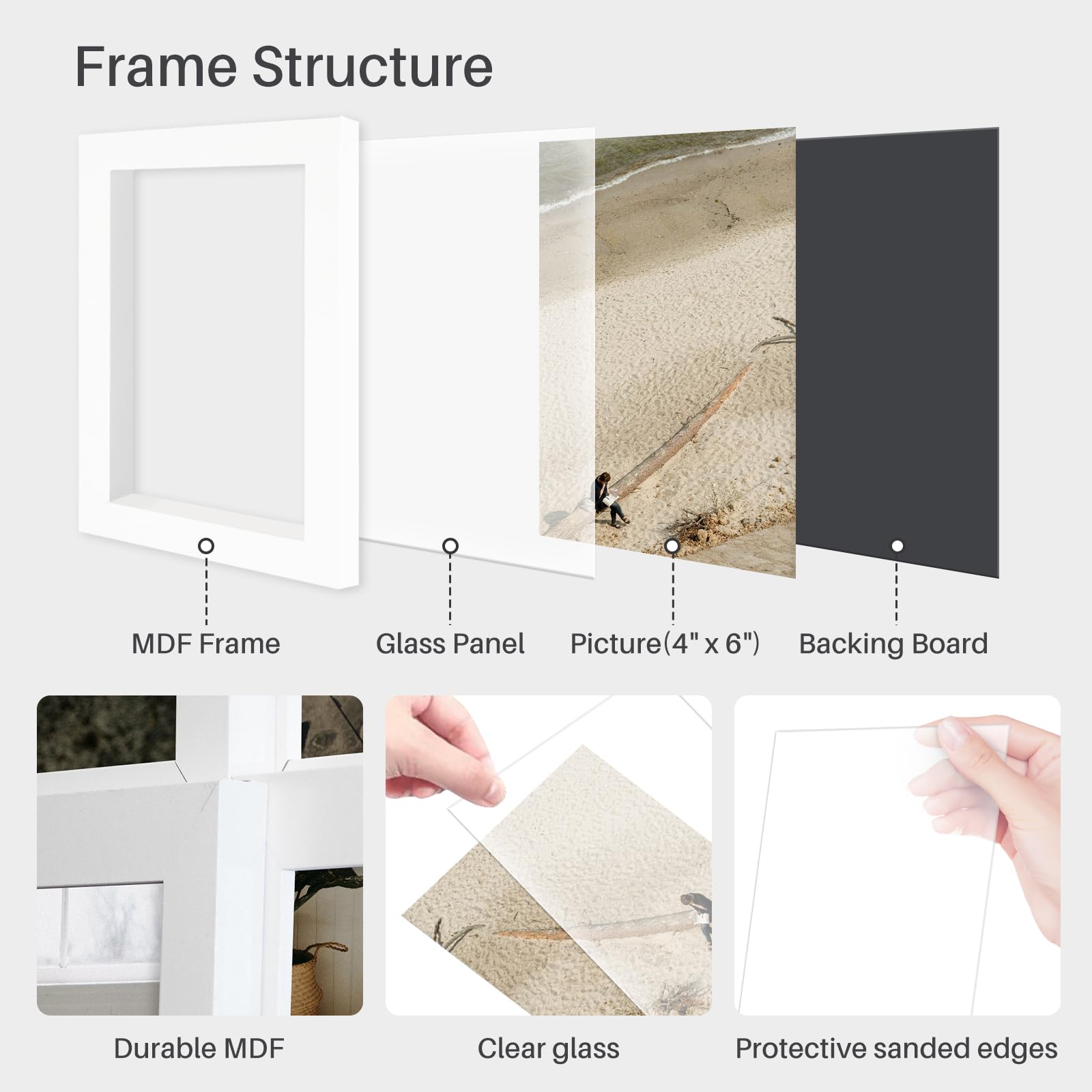 Frame Structure

MDF Frame

Glass Panel

Picture(4" x 6")

Backing Board

Durable MDF

Clear glass

Protective sanded edges