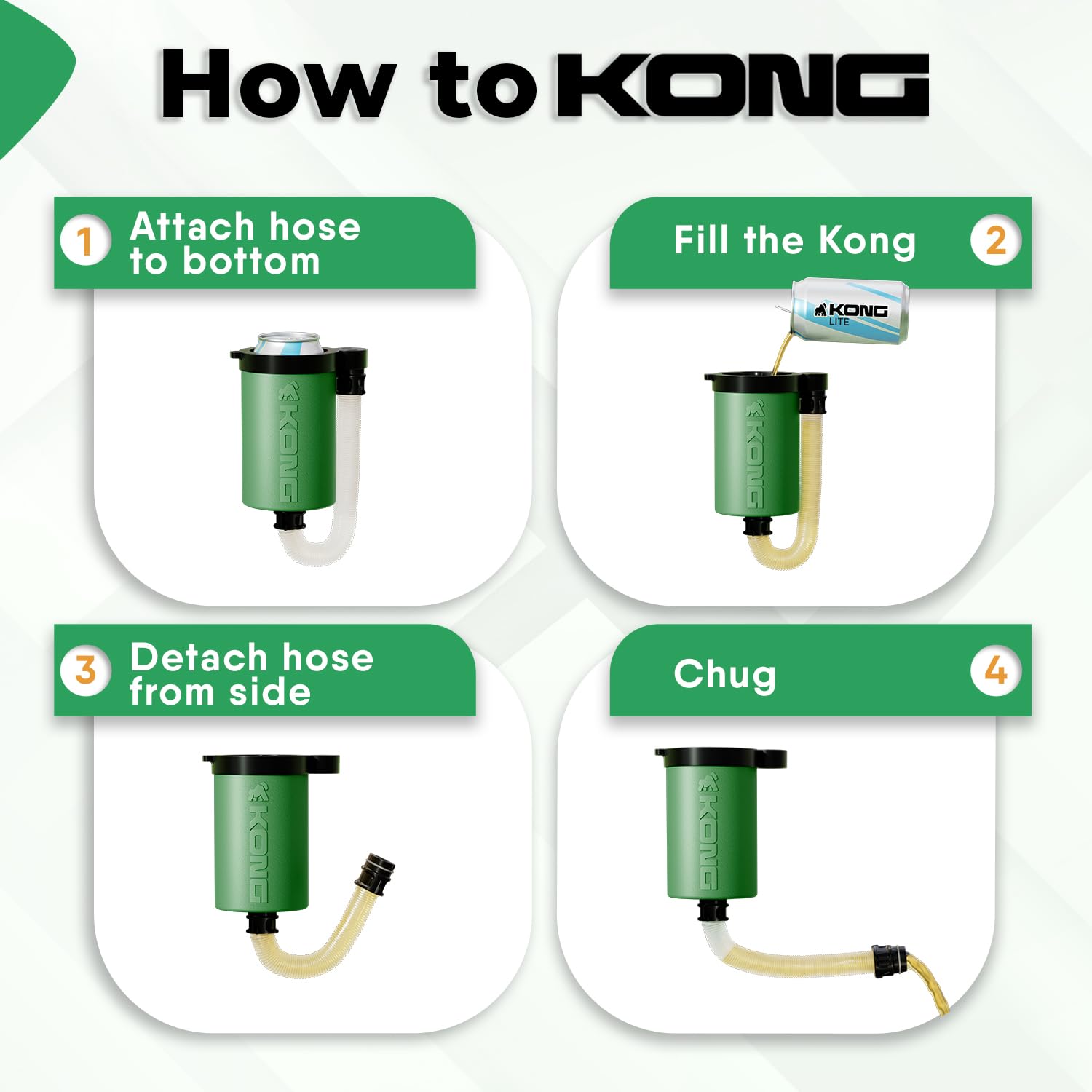 How to KONG

1 Attach hose to bottom

KONG

Fill the Kong 2

KONG LITE

KONG

3 Detach hose from side

KONG

Chug 4

KONG