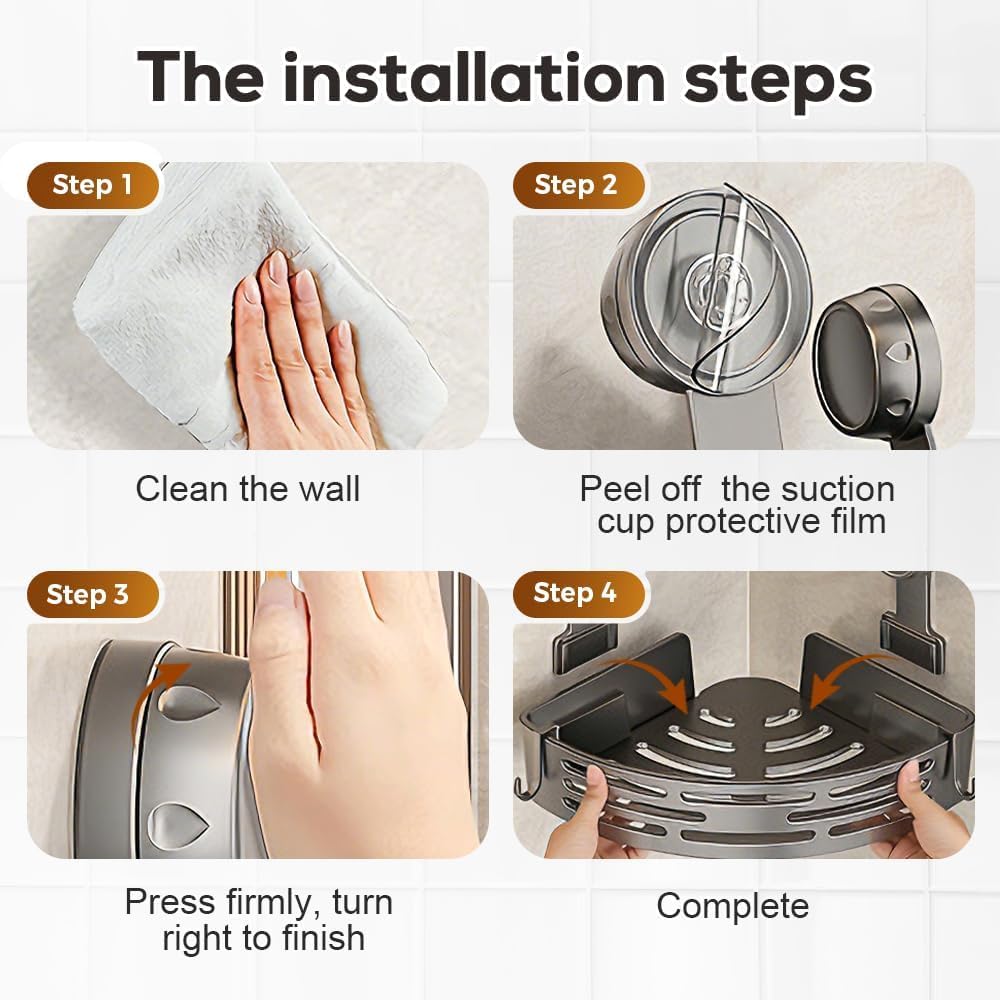 The installation steps

Step 1

Clean the wall

Step 2

Peel off  the suction cup protective film

Step 3

Press firmly, turn right to finish

Step 4

Complete