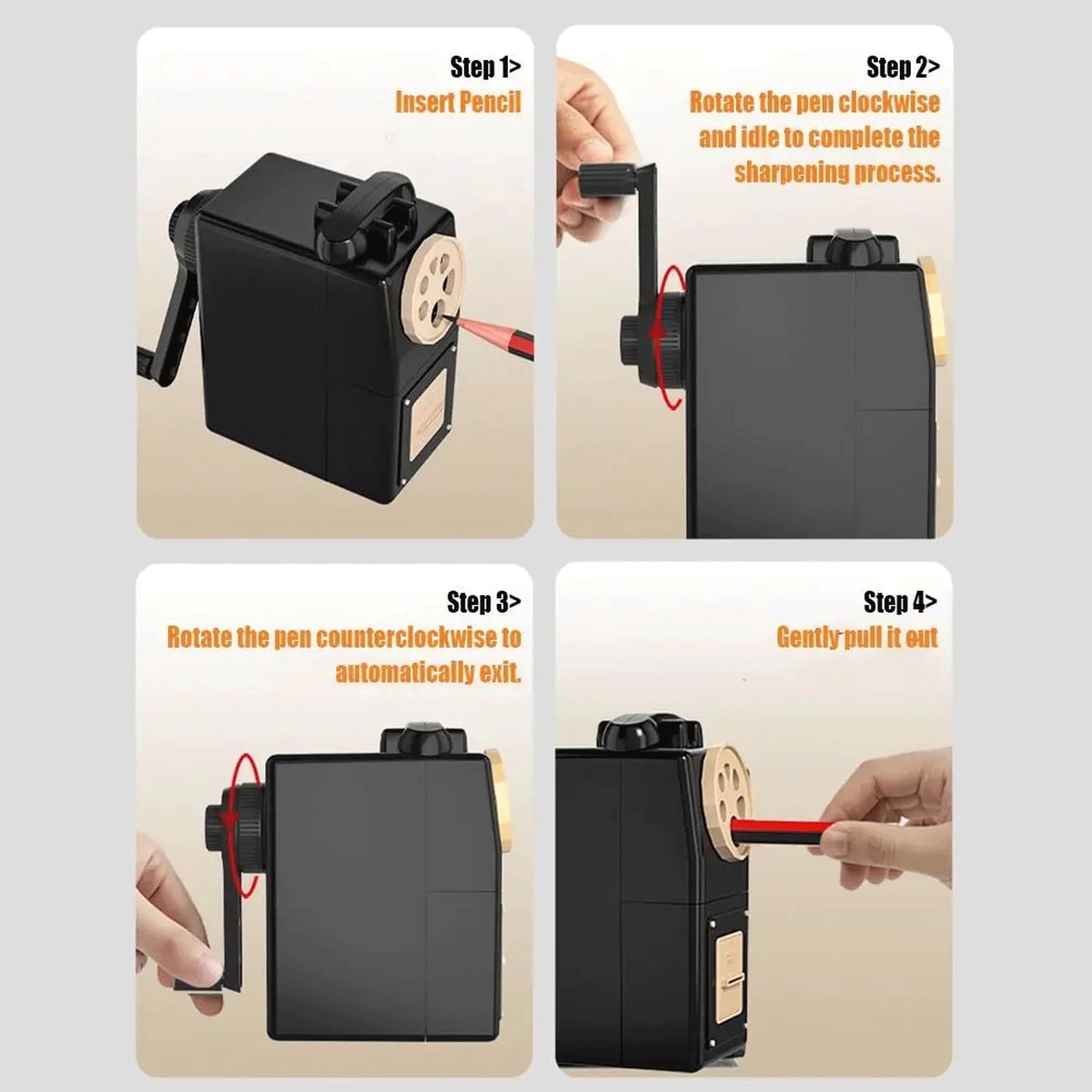 Step 1>
Insert Pencil

Step 2>
Rotate the pen clockwise and idle to complete the sharpening process.

Step 3>
Rotate the pen counterclockwise to automatically exit.

Step 4>
Gently pull it out