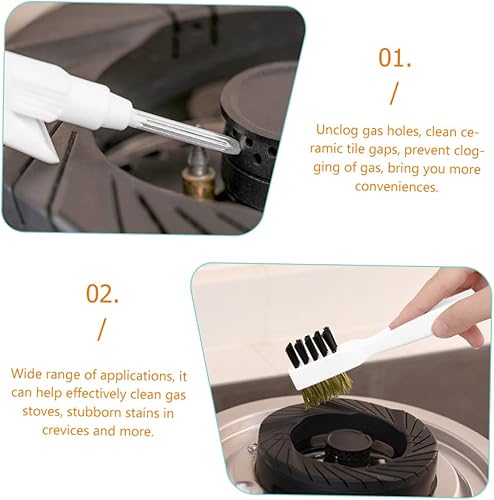 01.
/

Unclog gas holes, clean ceramic tile gaps, prevent clogging of gas, bring you more conveniences.

02.
/

Wide range of applications, it can help effectively clean gas stoves, stubborn stains in crevices and more.