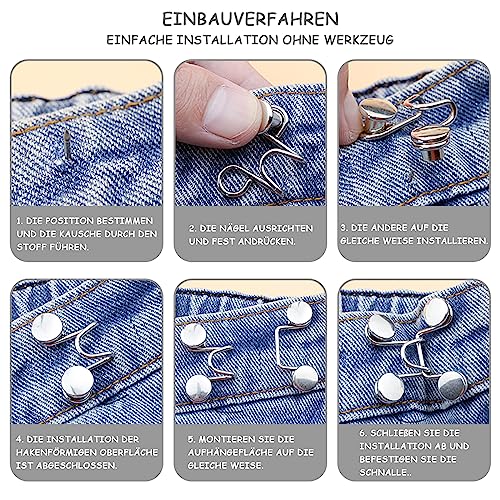 EINBAUVERFAHREN
EINFACHE INSTALLATION OHNE WERKZEUG

1. DIE POSITION BESTIMMEN UND DIE KAUSCHE DURCH DEN STOFF FÜHREN.

2. DIE NÄGEL AUSRICHTEN UND FEST ANDRÜCKEN.

3. DIE ANDERE AUF DIE GLEICHE WEISE INSTALLIEREN.

4. DIE INSTALLATION DER HAKENFÖRMIGEN OBERFLÄCHE IST ABGESCHLOSSEN.

5. MONTIEREN SIE DIE AUFHÄNGEFLÄCHE AUF DIE GLEICHE WEISE.

6. SCHLIEßEN SIE DIE INSTALLATION AB UND BEFESTIGEN SIE DIE SCHNALLE..