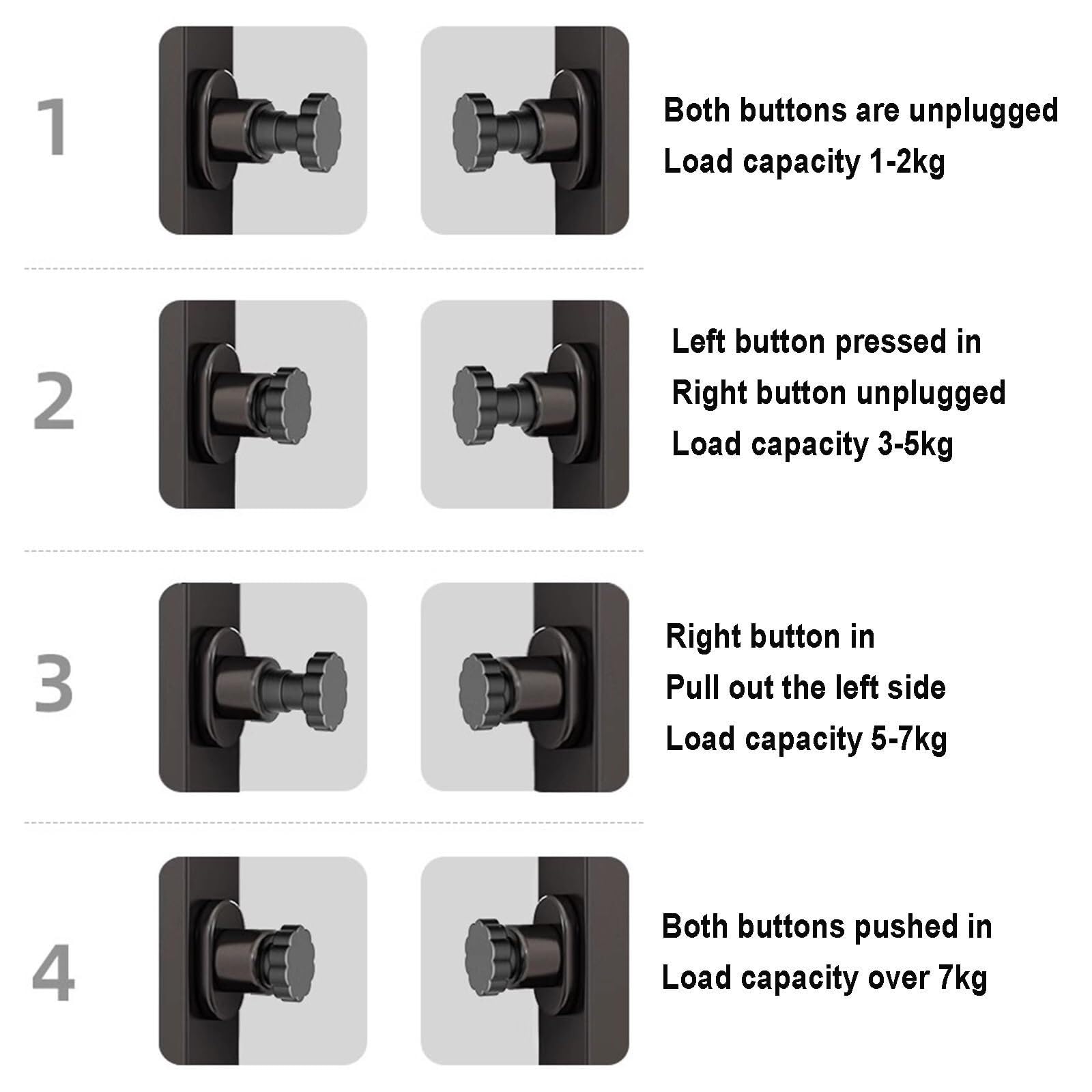 1

Both buttons are unplugged
Load capacity 1-2kg

2

Left button pressed in
Right button unplugged
Load capacity 3-5kg

3

Right button in
Pull out the left side
Load capacity 5-7kg

4

Both buttons pushed in
Load capacity over 7kg