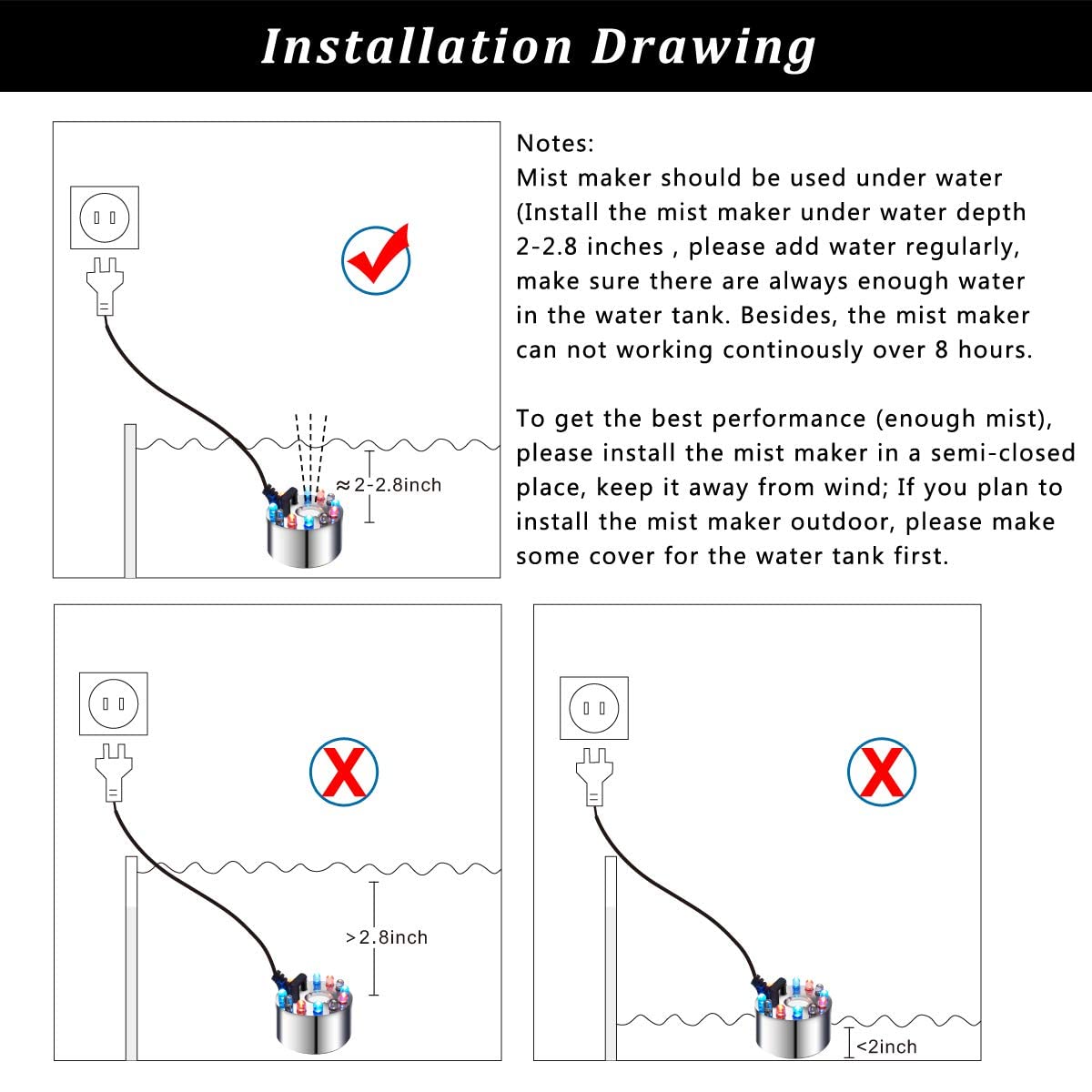 Installation Drawing

≈2-2.8inch

Notes:
Mist maker should be used under water (Install the mist maker under water depth 2-2.8 inches , please add water regularly, make sure there are always enough water in the water tank. Besides, the mist maker can not working continously over 8 hours.

To get the best performance (enough mist), please install the mist maker in a semi-closed place, keep it away from wind; If you plan to install the mist maker outdoor, please make some cover for the water tank first.

>2.8inch

<2inch