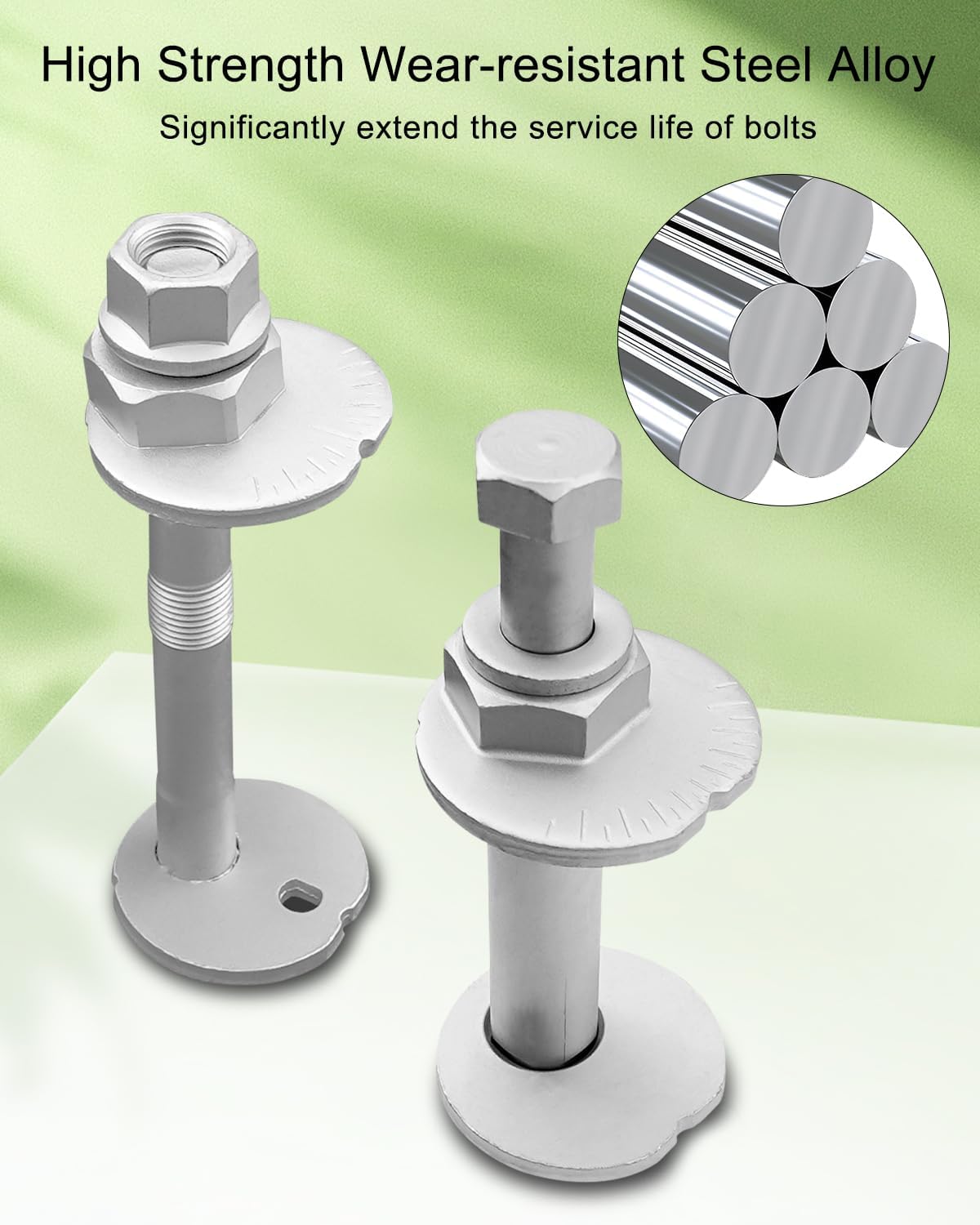 High Strength Wear-resistant Steel Alloy

Significantly extend the service life of bolts