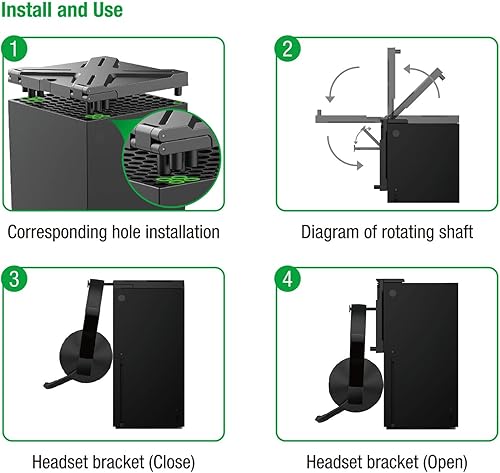 Install and Use

1

Corresponding hole installation

2

Diagram of rotating shaft

3

Headset bracket (Close)

4

Headset bracket (Open)