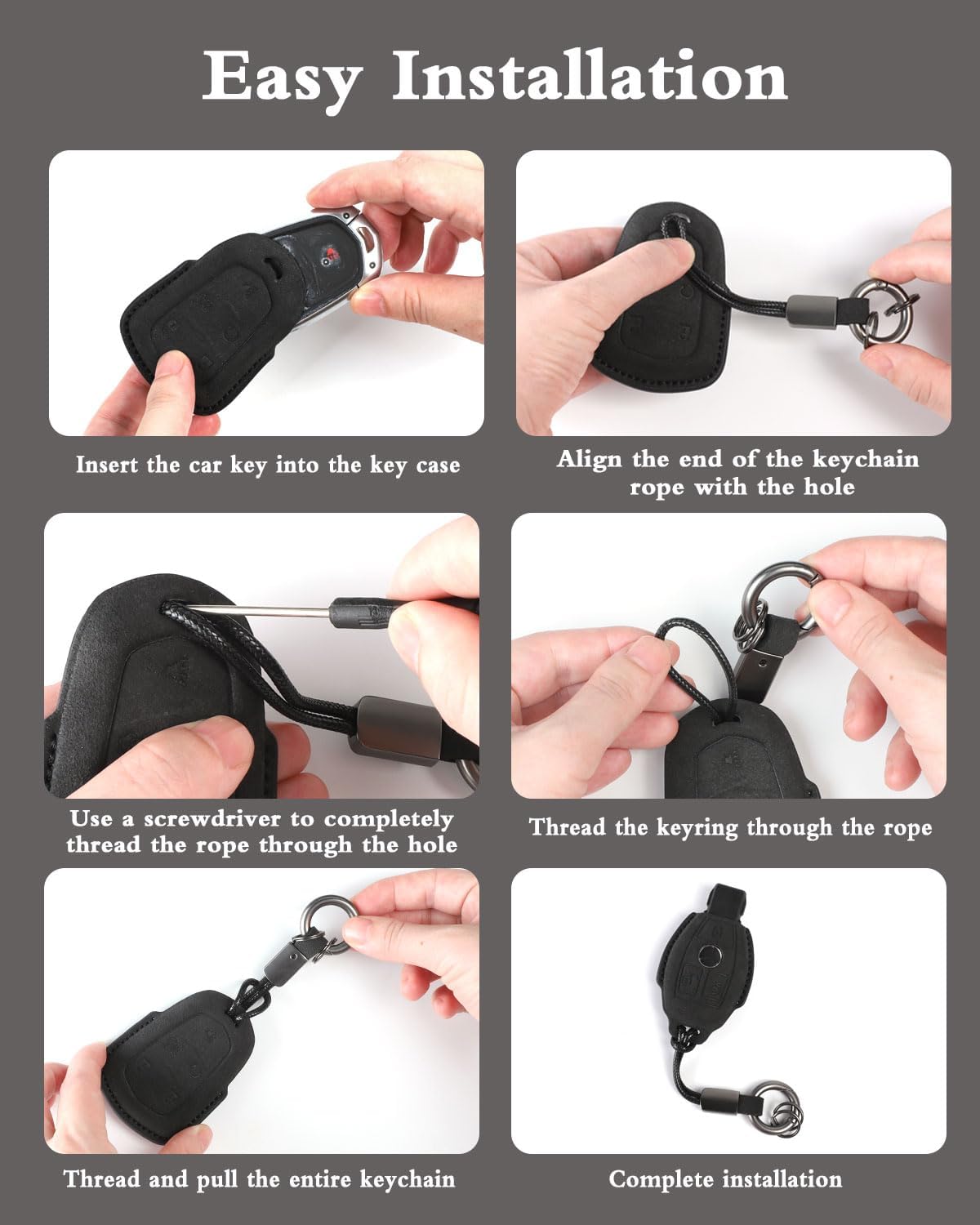 Easy Installation

Insert the car key into the key case

Align the end of the keychain rope with the hole

Use a screwdriver to completely thread the rope through the hole

Thread the keyring through the rope

Thread and pull the entire keychain

Complete installation