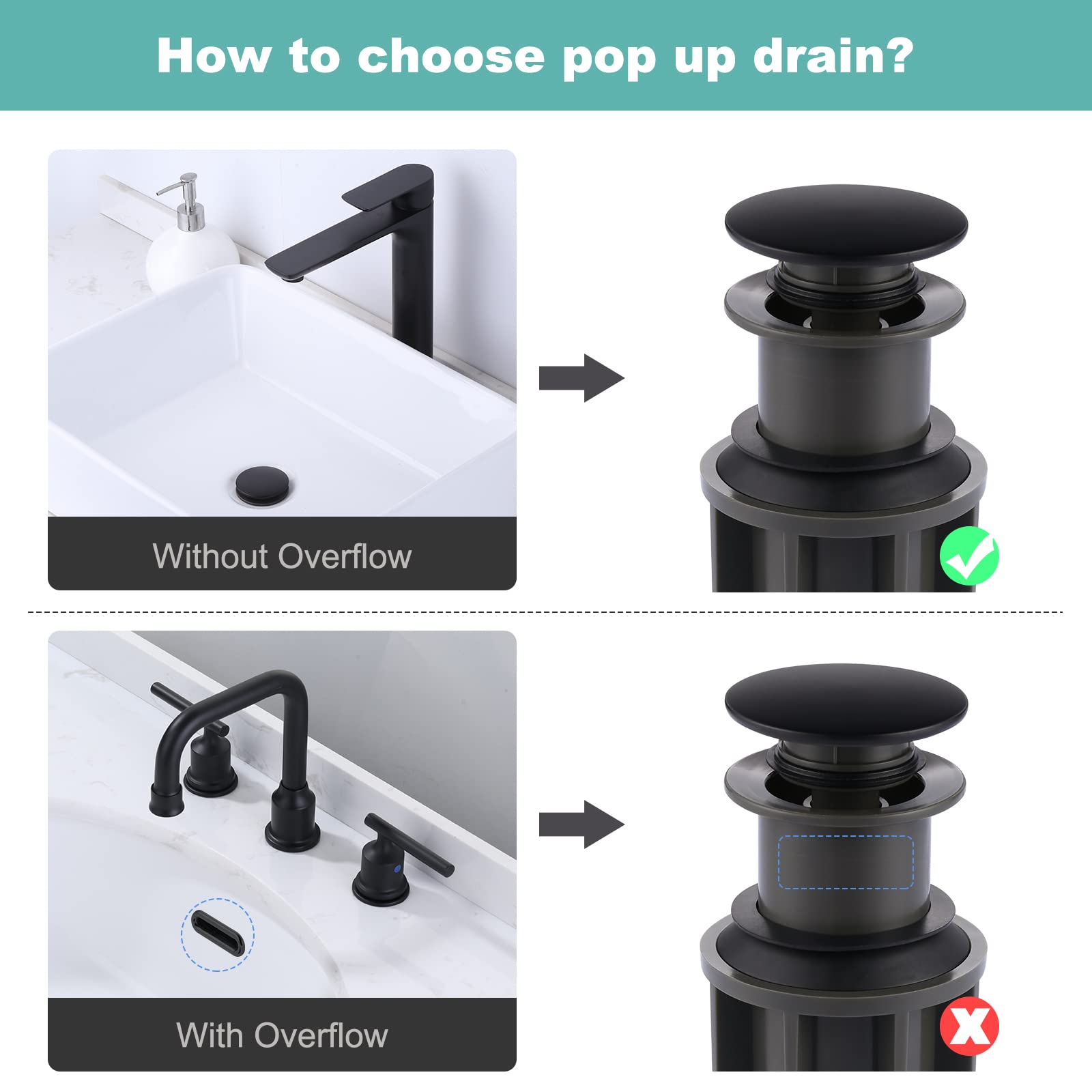 How to choose pop up drain?

Without Overflow

With Overflow