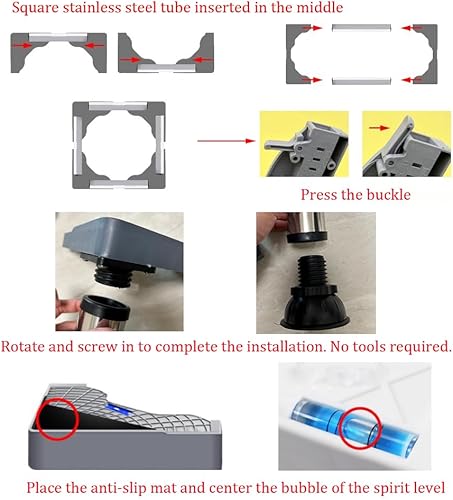 Square stainless steel tube inserted in the middle

Press the buckle

Rotate and screw in to complete the installation. No tools required.

Place the anti-slip mat and center the bubble of the spirit level