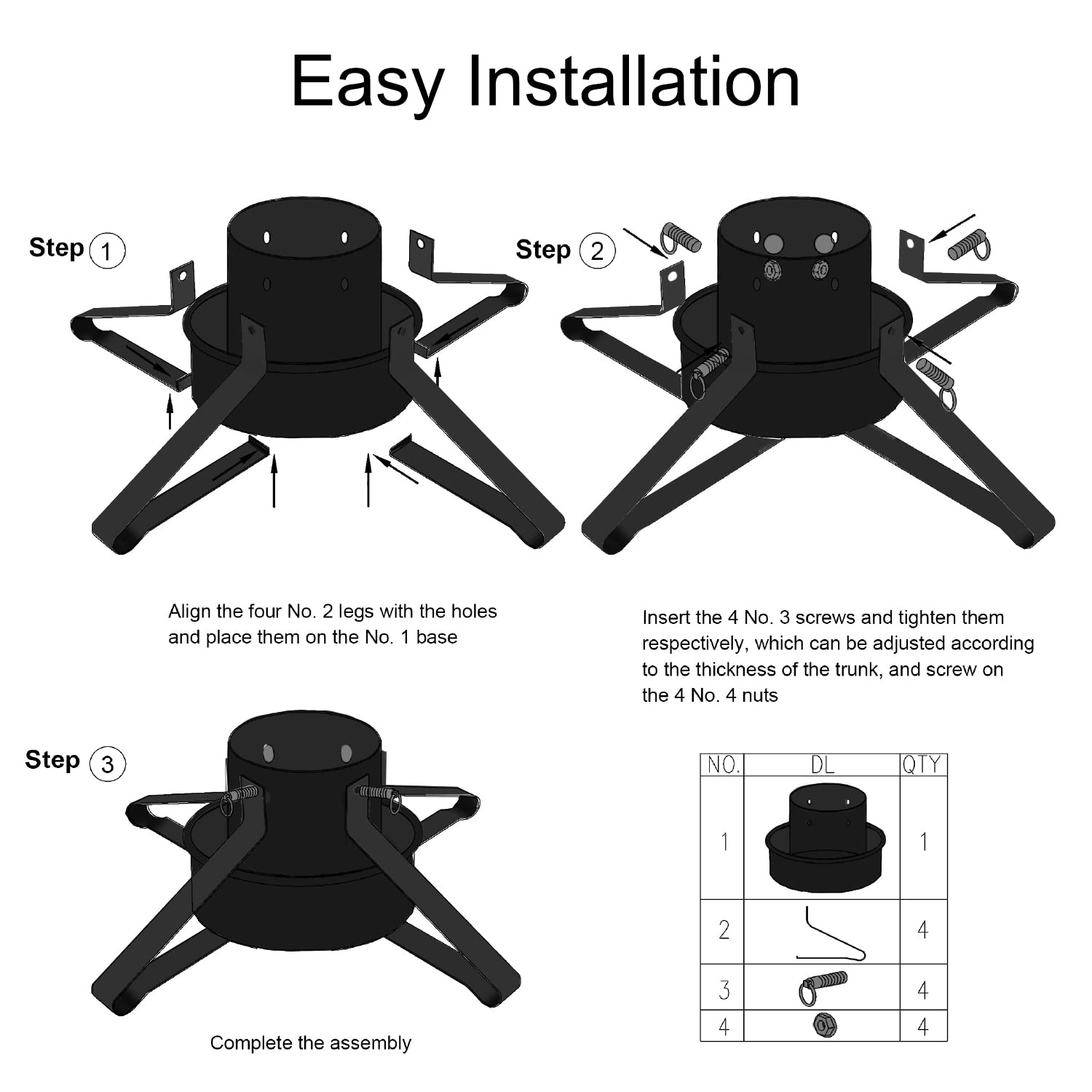 Easy Installation

Step 1

Step 2

Align the four No. 2 legs with the holes and place them on the No. 1 base

Insert the 4 No. 3 screws and tighten them respectively, which can be adjusted according to the thickness of the trunk, and screw on the 4 No. 4 nuts

Step 3

Complete the assembly

| NO. | DL | QTY |
|---|---|---|
| 1 | | 1 |
| 2 | | 4 |
| 3 | | 4 |
| 4 | | 4 |