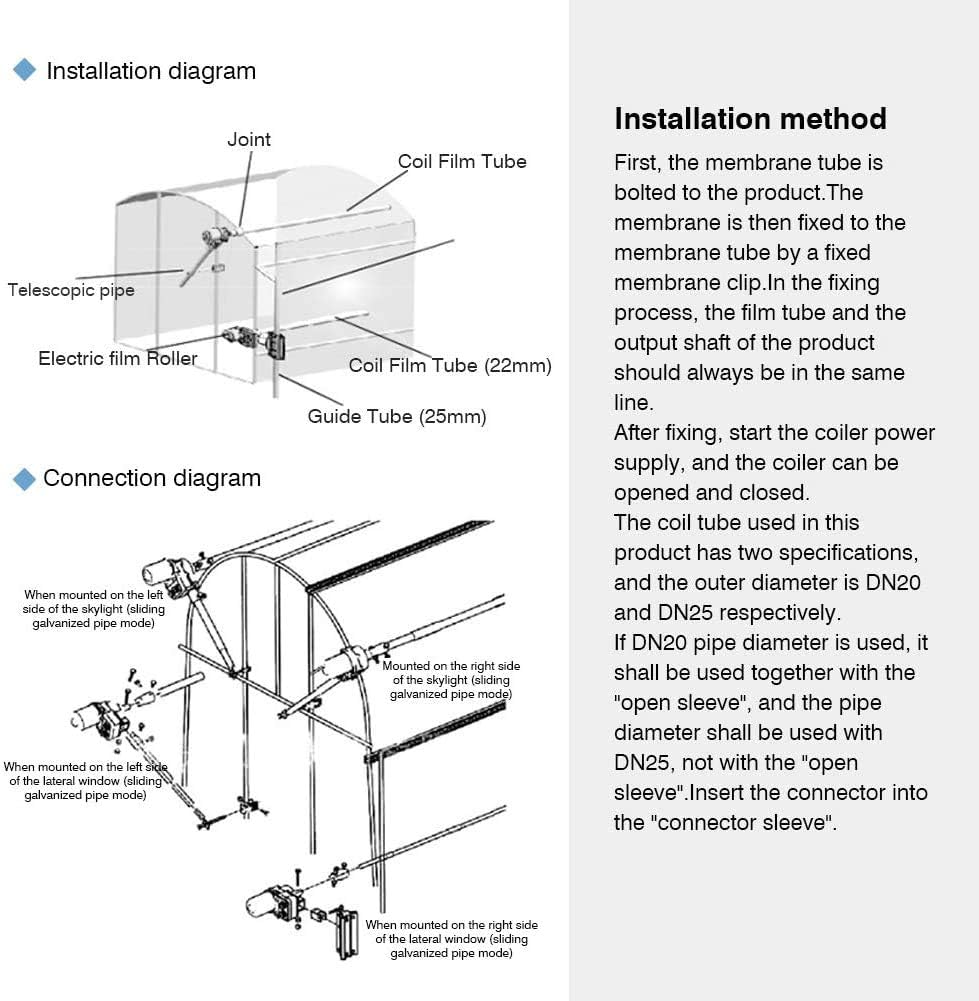 Installation diagram

Joint

Coil Film Tube

Telescopic pipe

Electric film Roller

Coil Film Tube (22mm)

Guide Tube (25mm)

Connection diagram

When mounted on the left side of the skylight (sliding galvanized pipe mode)

Mounted on the right side of the skylight (sliding galvanized pipe mode)

When mounted on the left side of the lateral window (sliding galvanized pipe mode)

When mounted on the right side of the lateral window (sliding galvanized pipe mode)

Installation method

First, the membrane tube is bolted to the product.The membrane is then fixed to the membrane tube by a fixed membrane clip.In the fixing process, the film tube and the output shaft of the product should always be in the same line.
After fixing, start the coiler power supply, and the coiler can be opened and closed.
The coil tube used in this product has two specifications, and the outer diameter is DN20 and DN25 respectively.
If DN20 pipe diameter is used, it shall be used together with the "open sleeve", and the pipe diameter shall be used with DN25, not with the "open sleeve".Insert the connector into the "connector sleeve".