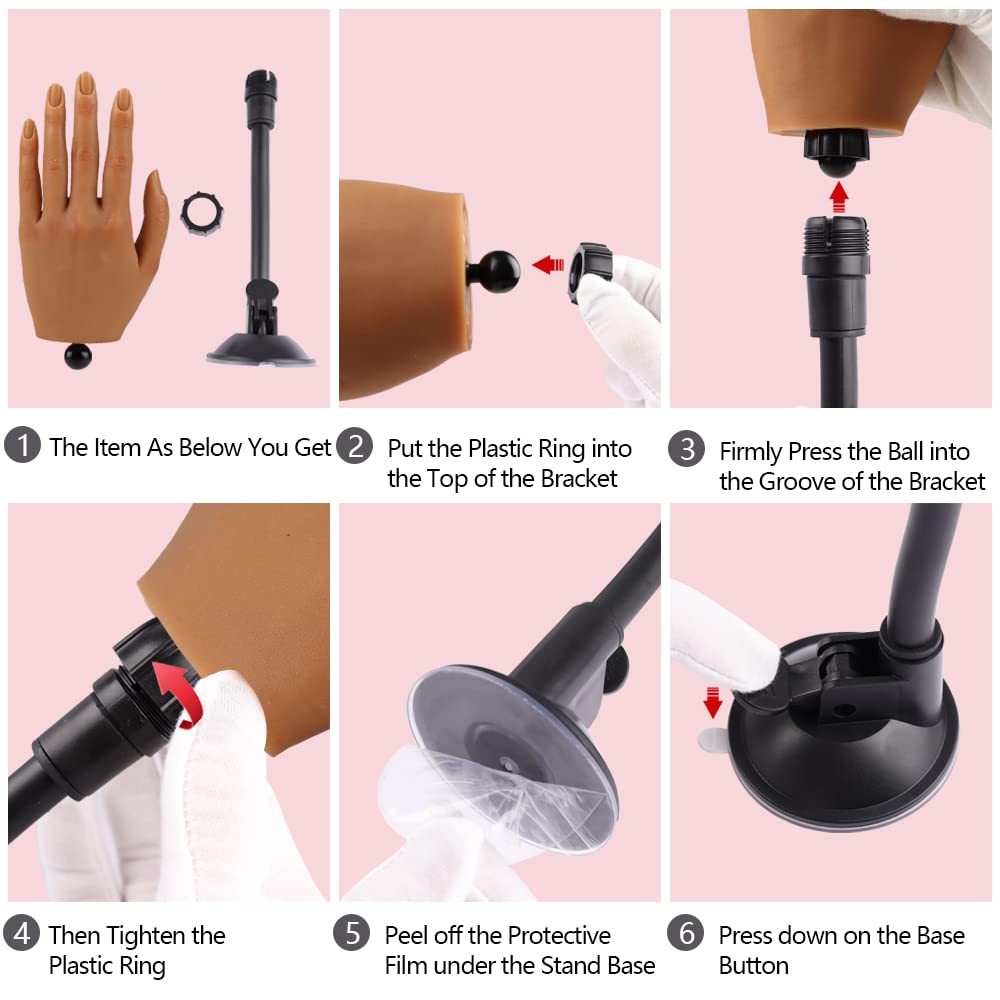 1 The Item As Below You Get

2 Put the Plastic Ring into the Top of the Bracket

3 Firmly Press the Ball into the Groove of the Bracket

4 Then Tighten the Plastic Ring

5 Peel off the Protective Film under the Stand Base

6 Press down on the Base Button