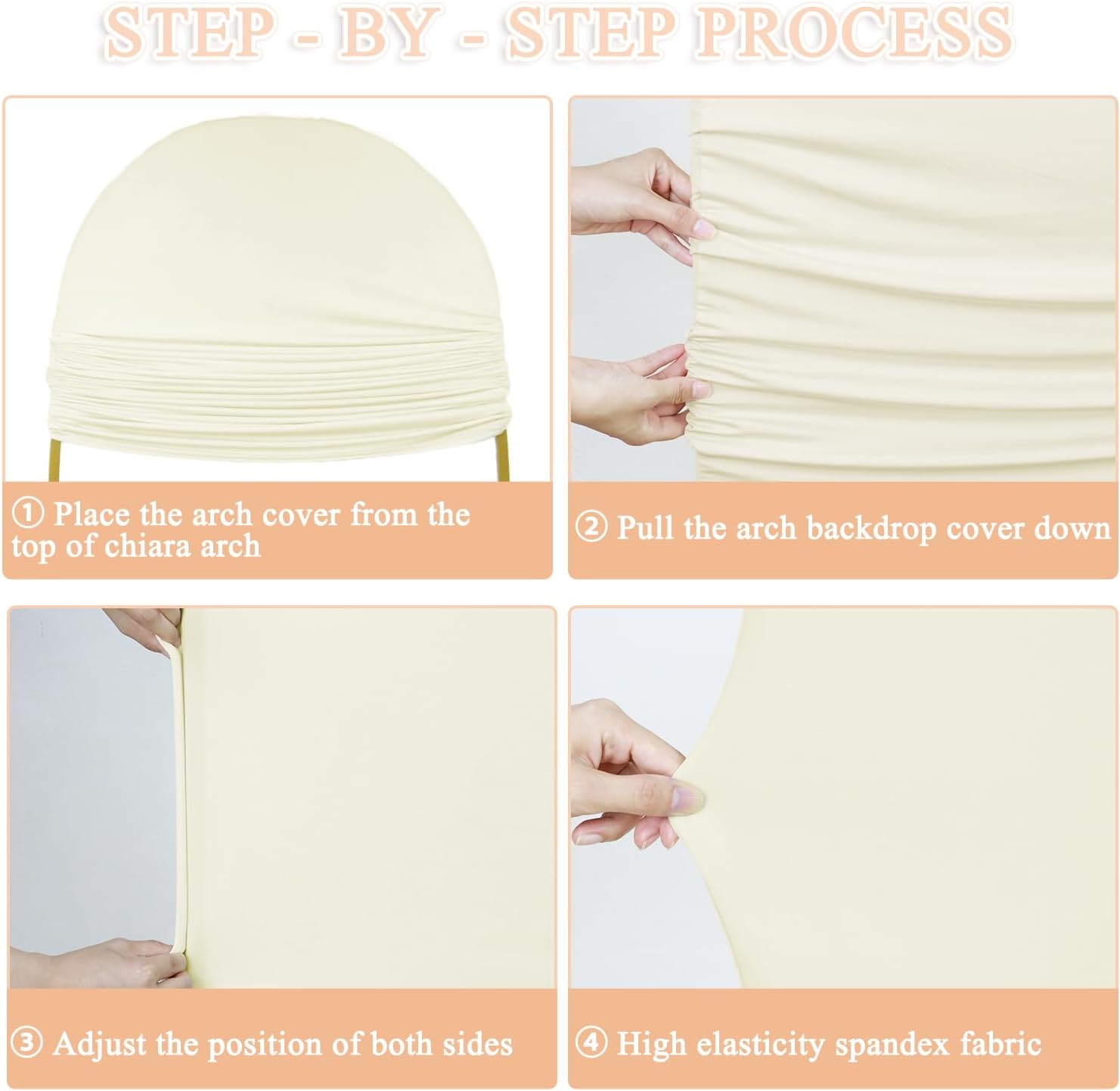 STEP - BY - STEP PROCESS

① Place the arch cover from the top of chiara arch

② Pull the arch backdrop cover down

③ Adjust the position of both sides

④ High elasticity spandex fabric