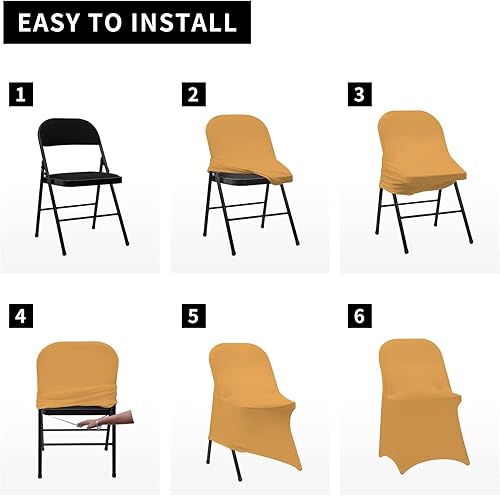 EASY TO INSTALL

1

2

3

4

5

6