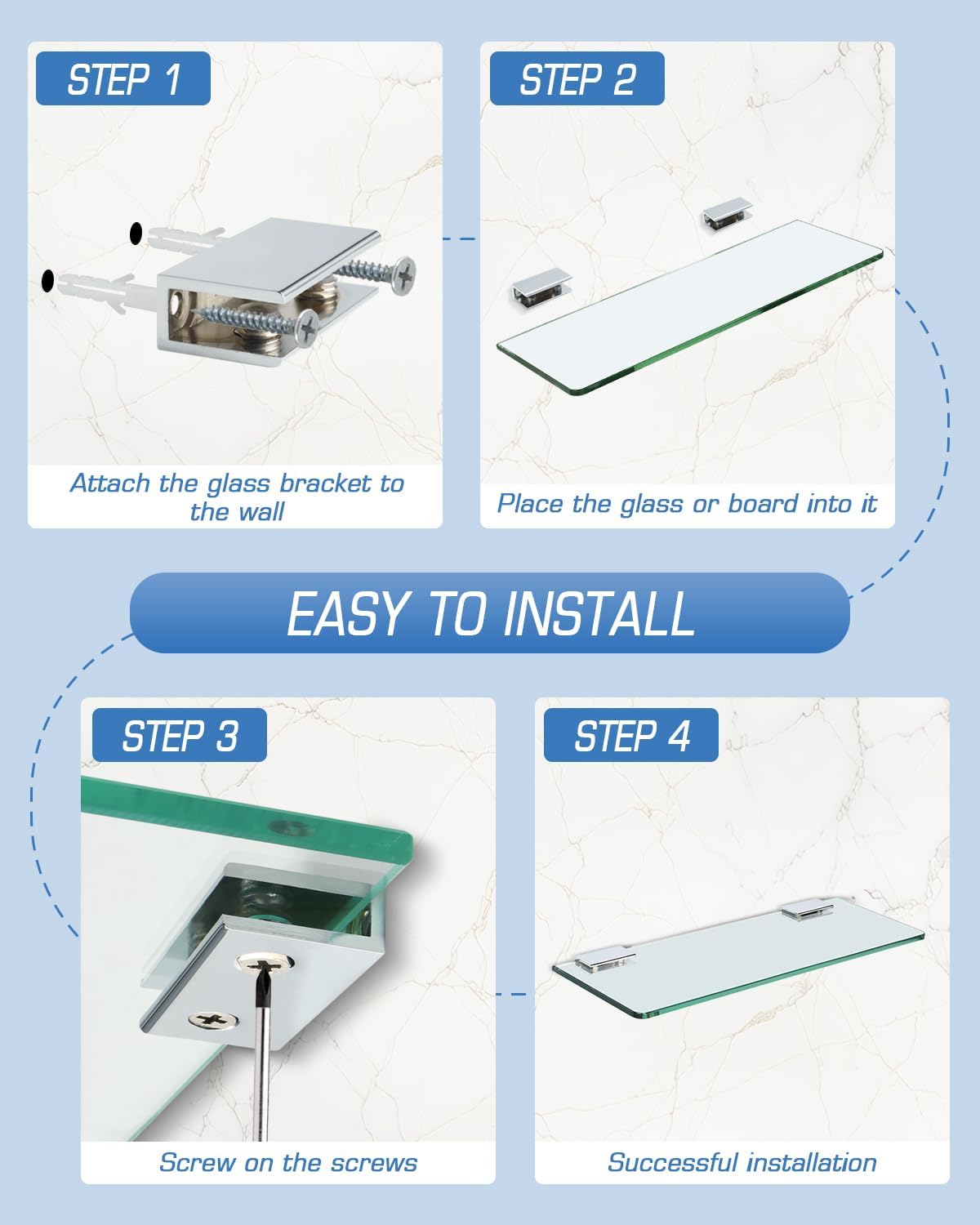 STEP 1

Attach the glass bracket to the wall

STEP 2

Place the glass or board into it

EASY TO INSTALL

STEP 3

Screw on the screws

STEP 4

Successful installation