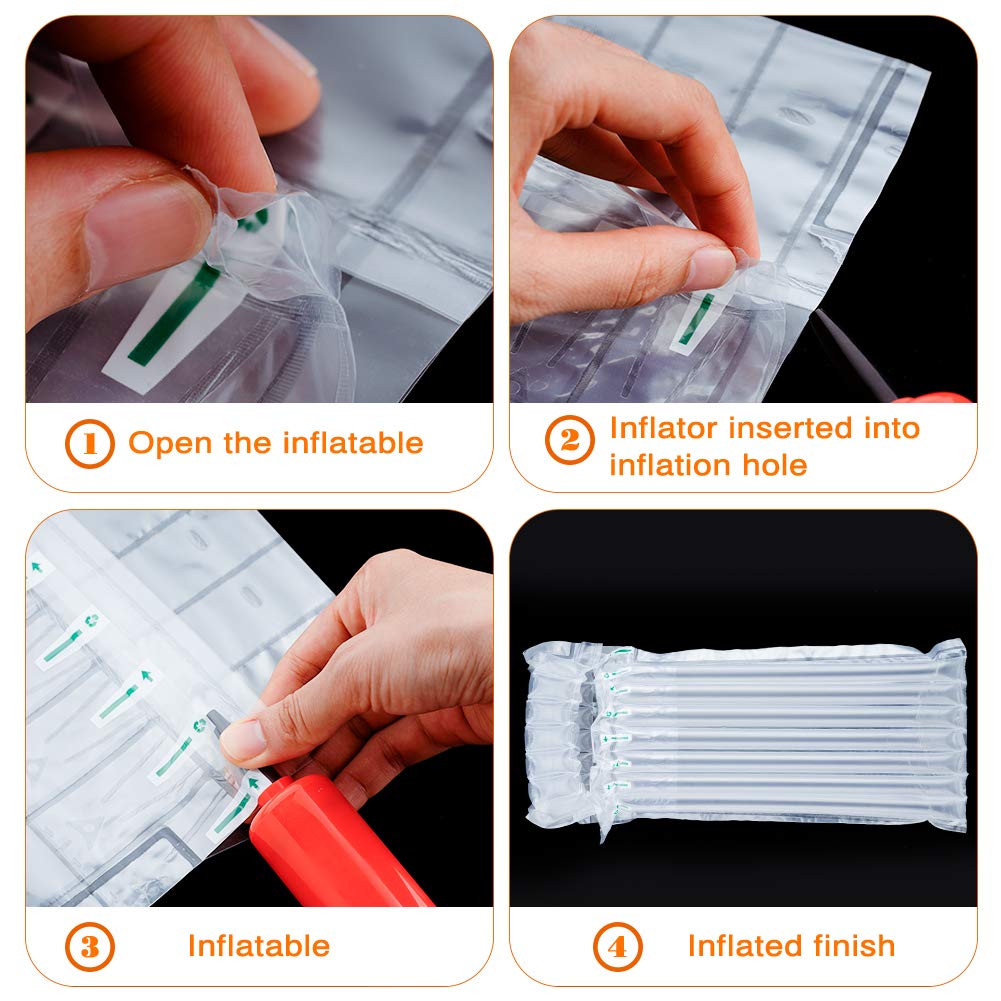 1 Open the inflatable

2 Inflator inserted into inflation hole

3 Inflatable

4 Inflated finish