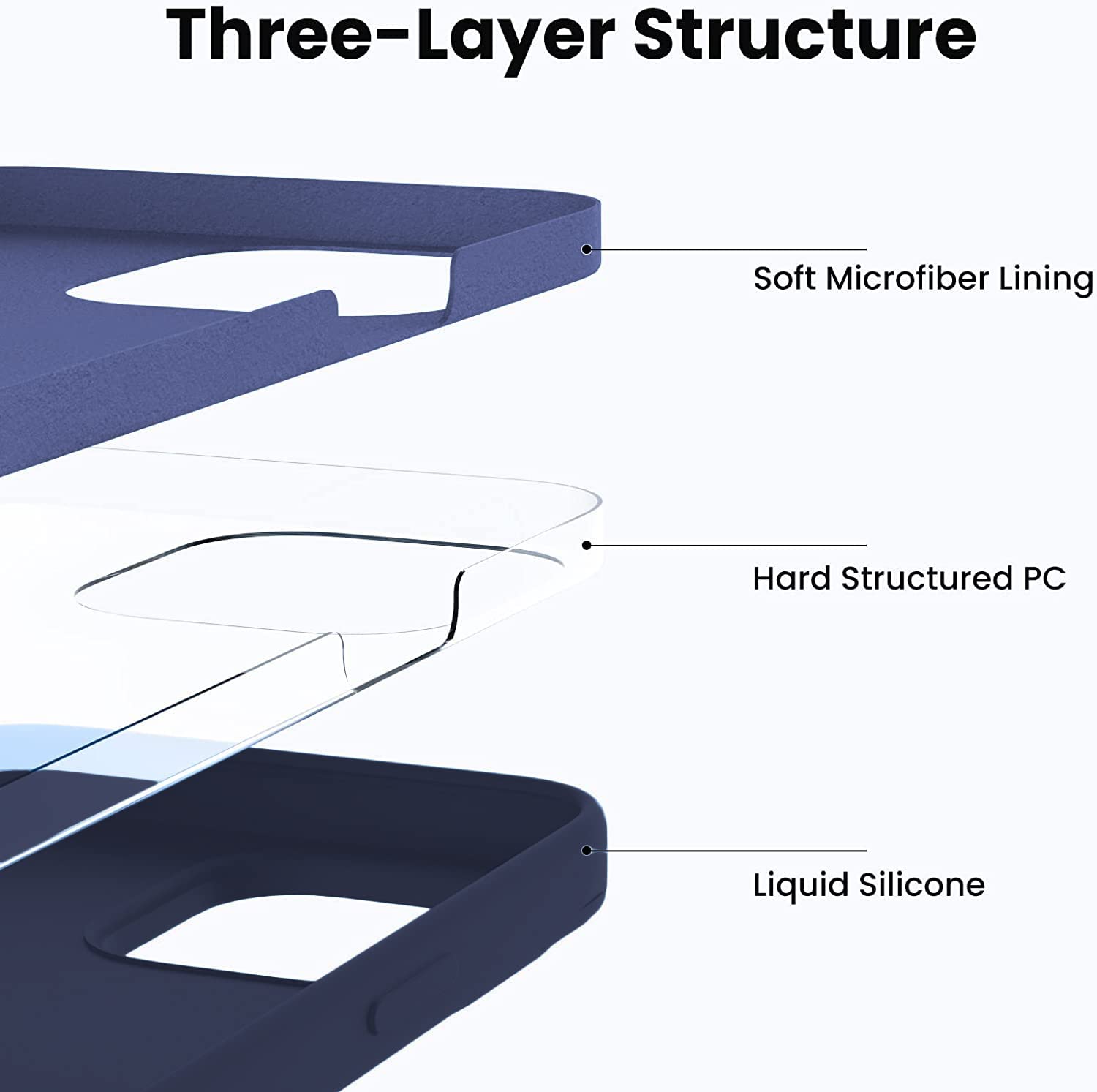 Three-Layer Structure

Soft Microfiber Lining

Hard Structured PC

Liquid Silicone