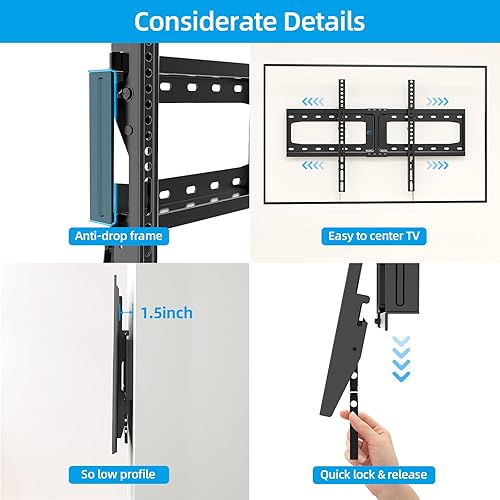 Considerate Details

Anti-drop frame

Easy to center TV

1.5inch

So low profile

Quick lock & release