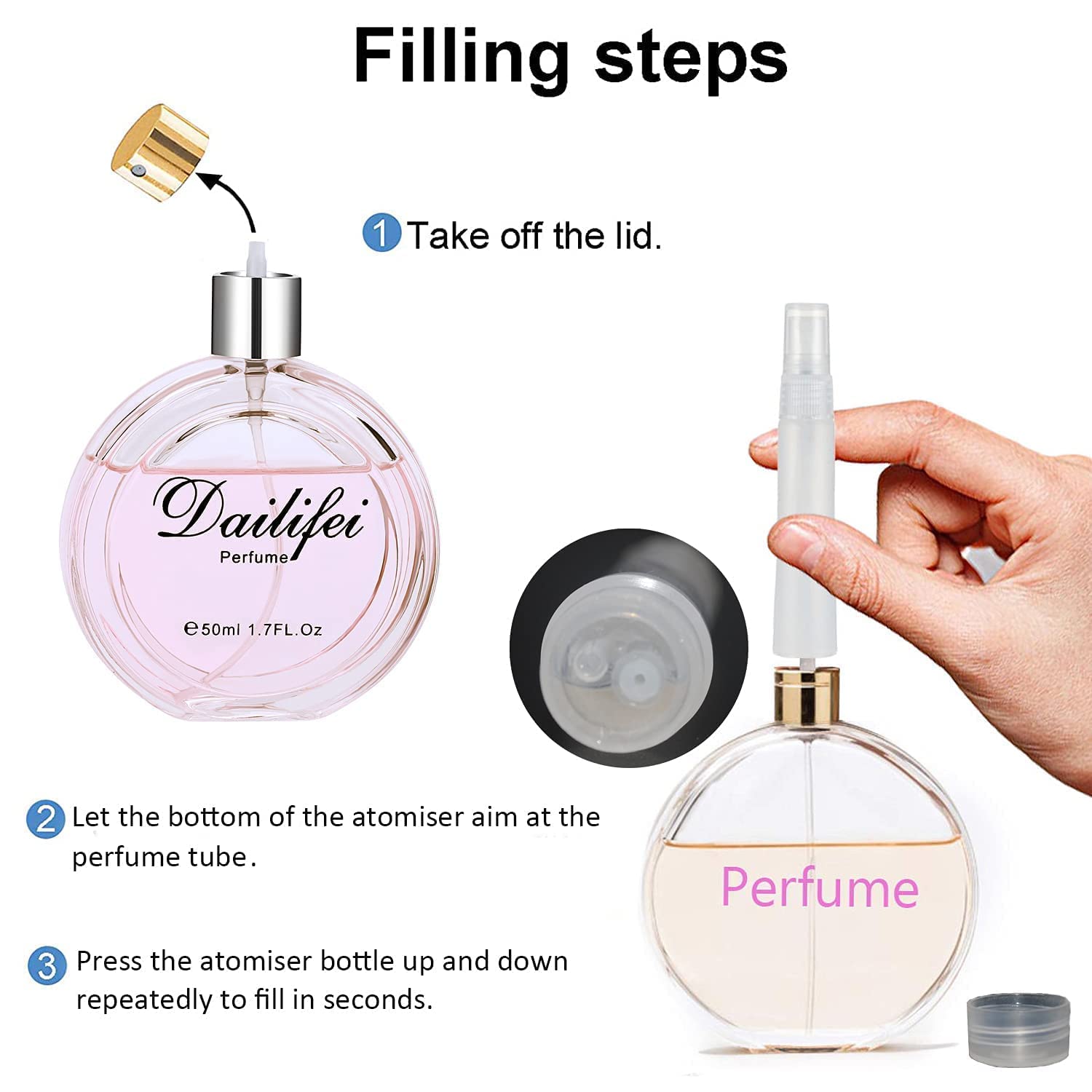 Filling steps

1 Take off the lid.

Dailifei
Perfume

℮50ml 1.7FL.Oz

2 Let the bottom of the atomiser aim at the perfume tube.

3 Press the atomiser bottle up and down repeatedly to fill in seconds.

Perfume