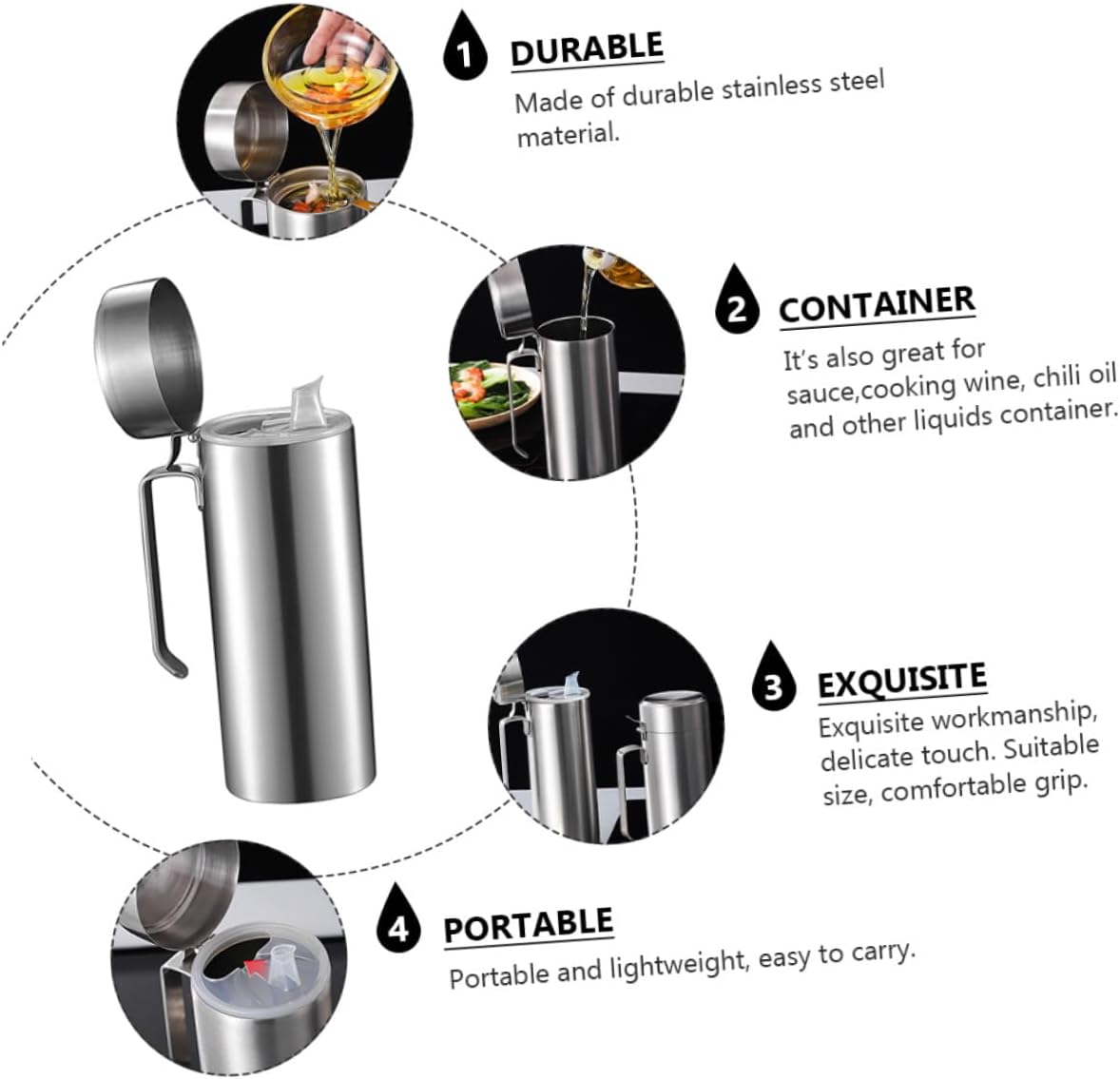 1 DURABLE
Made of durable stainless steel material.

2 CONTAINER
It's also great for sauce,cooking wine, chili oil and other liquids container.

3 EXQUISITE
Exquisite workmanship, delicate touch. Suitable size, comfortable grip.

4 PORTABLE
Portable and lightweight, easy to carry.