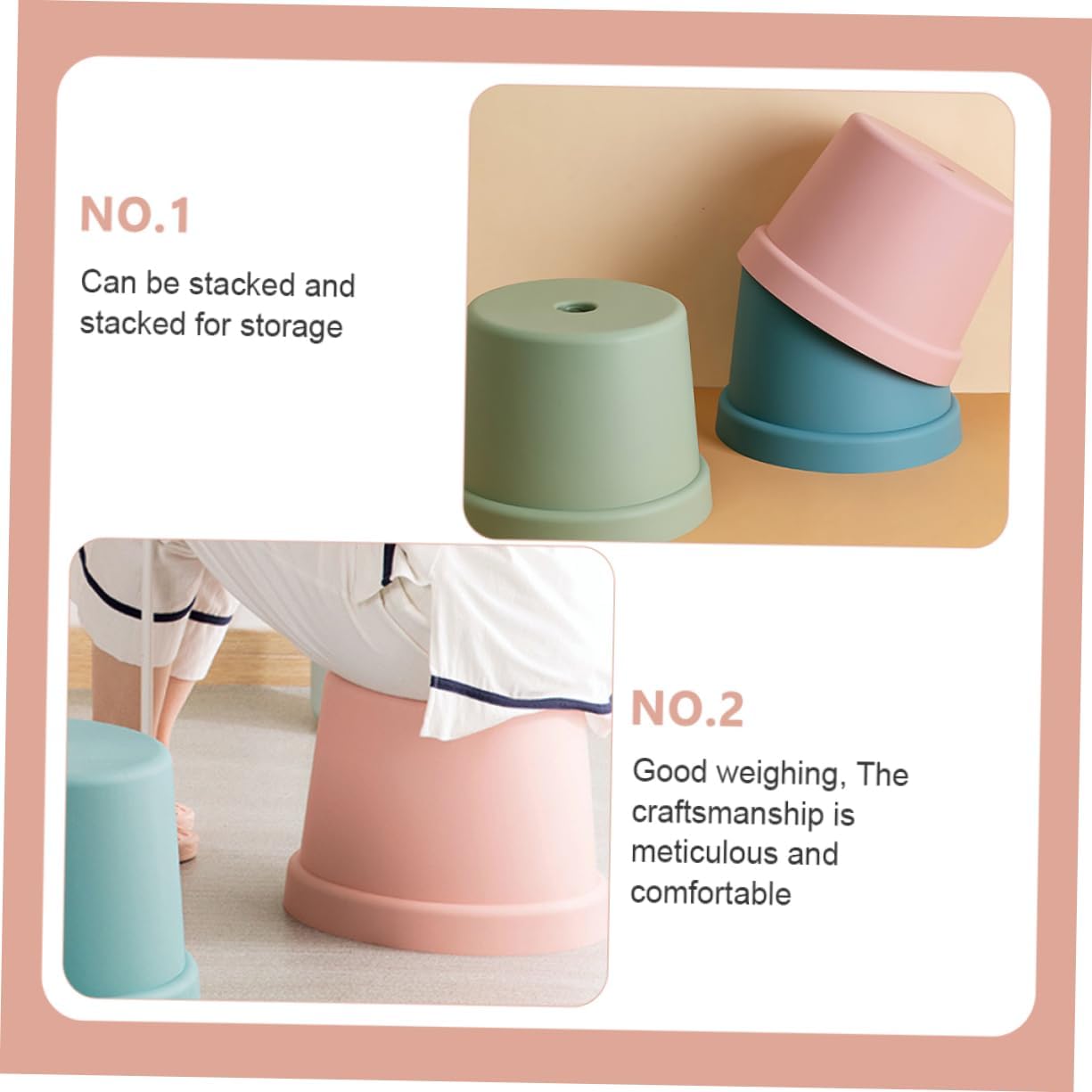 NO.1

Can be stacked and stacked for storage

NO.2

Good weighing, The craftsmanship is meticulous and comfortable