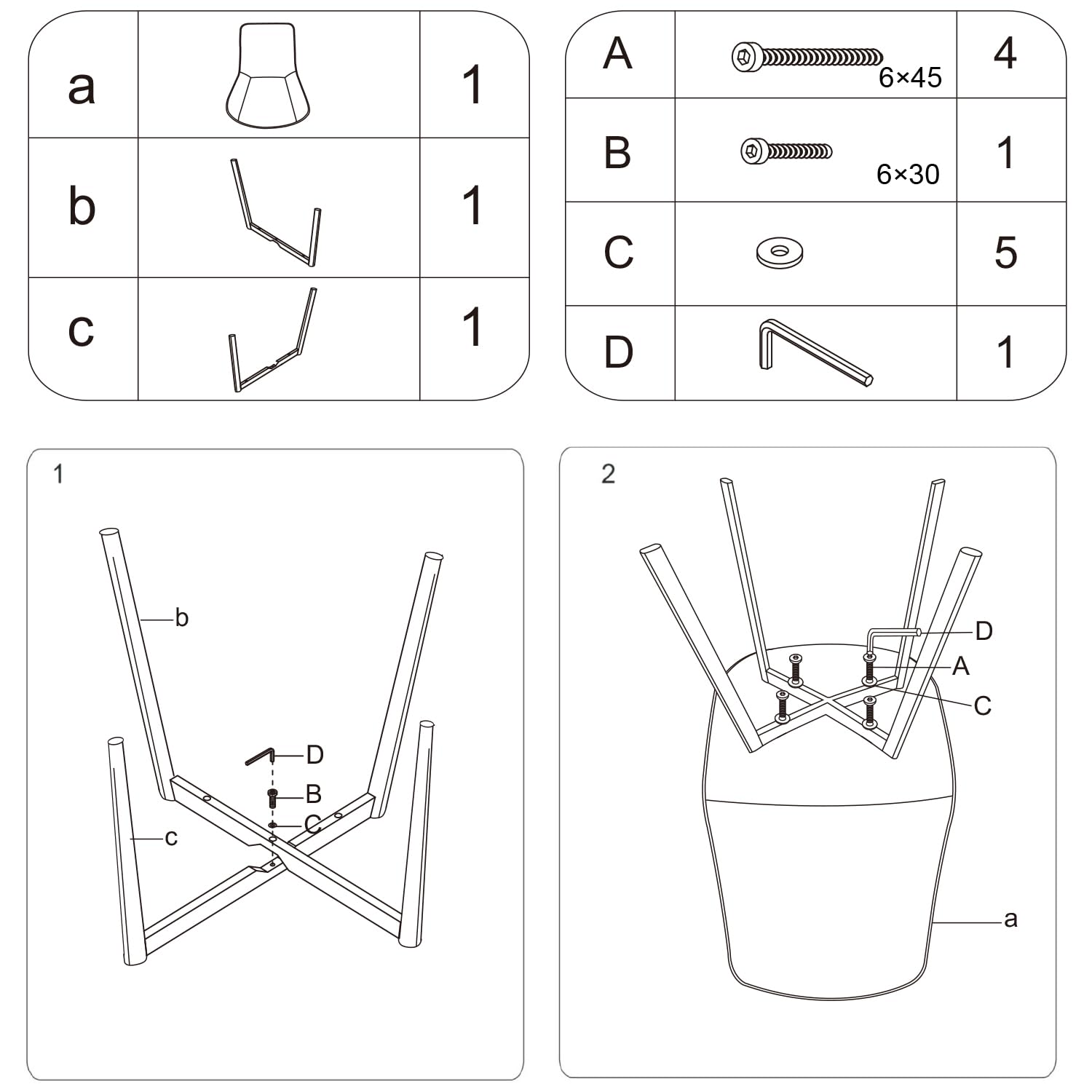 | a |  | 1 |
|---|---|---|
| b |  | 1 |
| c |  | 1 |

| A | 6×45 | 4 |
|---|---|---|
| B | 6×30 | 1 |
| C |  | 5 |
| D |  | 1 |

1

b

D

B

C

c

2

D

A

C

a