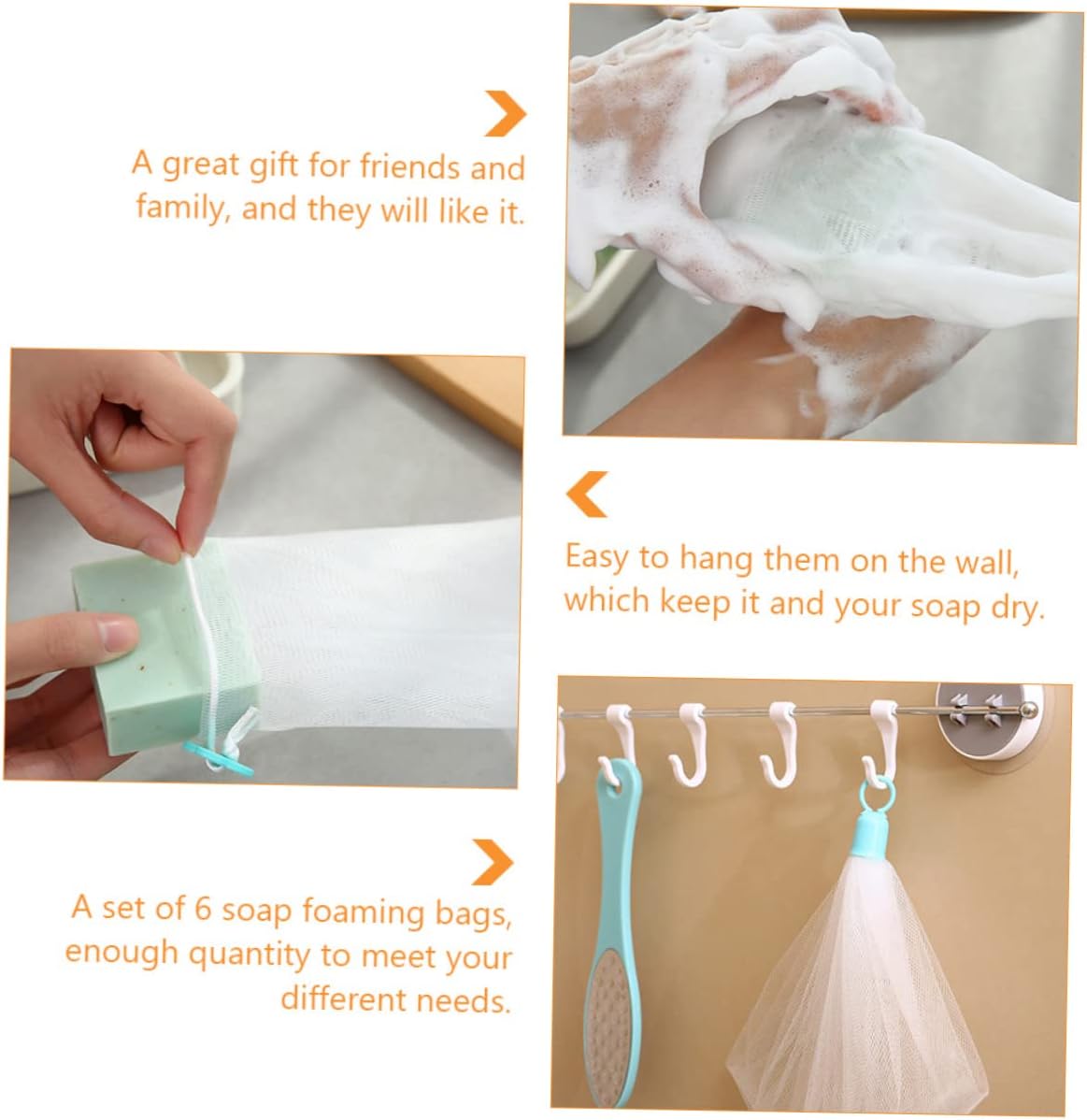 A great gift for friends and family, and they will like it.

Easy to hang them on the wall, which keep it and your soap dry.

A set of 6 soap foaming bags, enough quantity to meet your different needs.