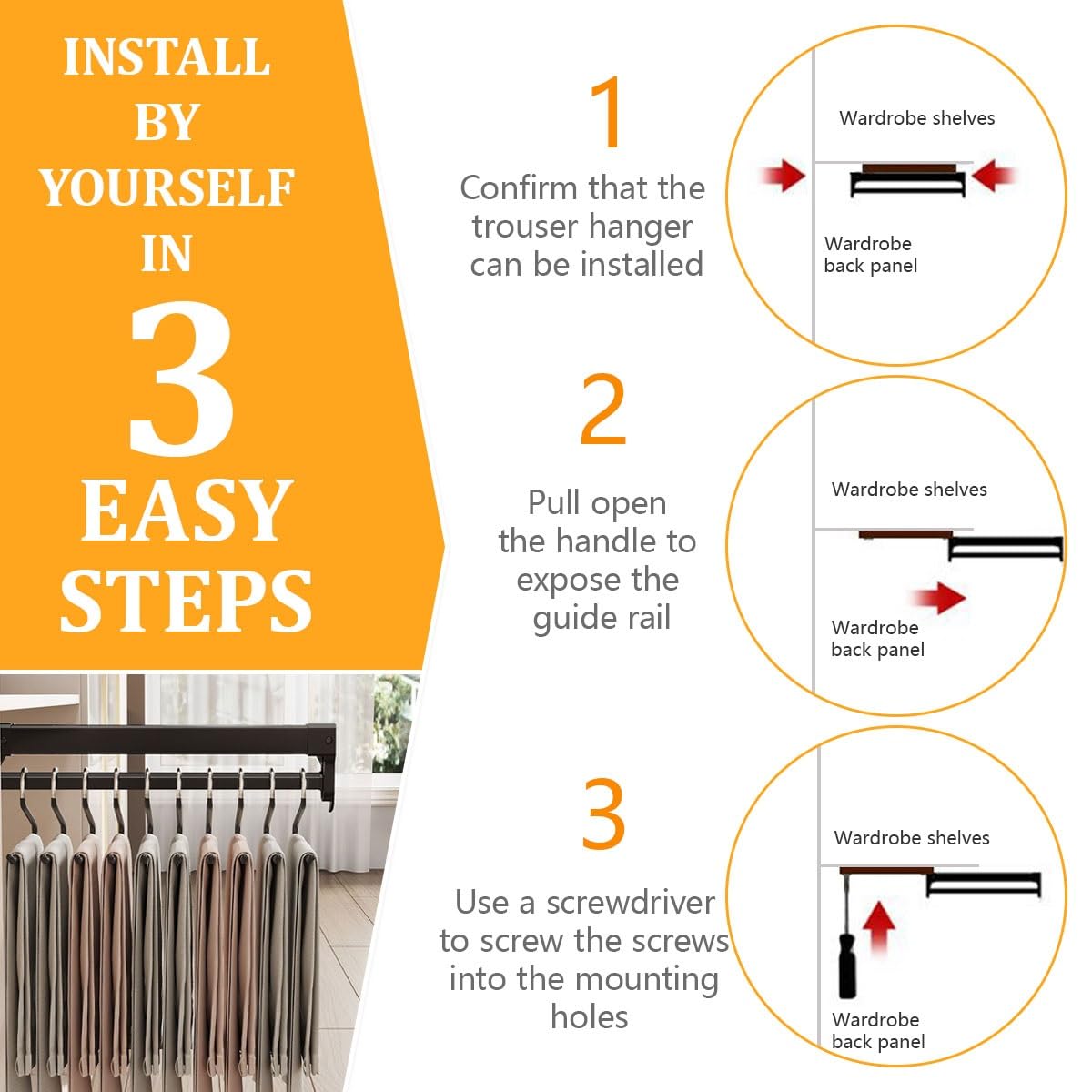 INSTALL BY YOURSELF IN 3 EASY STEPS

1

Confirm that the trouser hanger can be installed

Wardrobe shelves

Wardrobe back panel

2

Pull open the handle to expose the guide rail

Wardrobe shelves

Wardrobe back panel

3

Use a screwdriver to screw the screws into the mounting holes

Wardrobe shelves

Wardrobe back panel