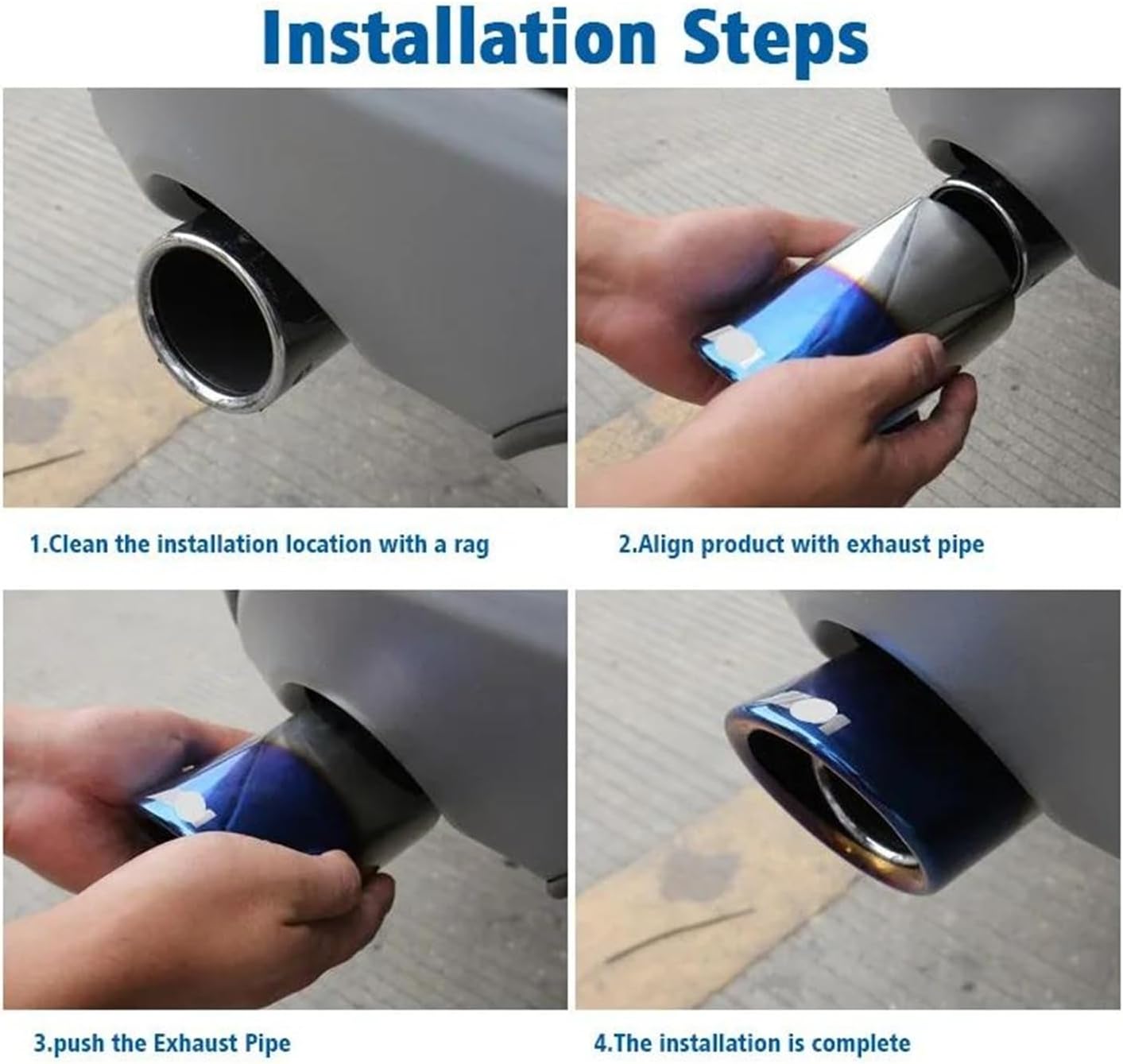 Installation Steps

1.Clean the installation location with a rag

2.Align product with exhaust pipe

3.push the Exhaust Pipe

4.The installation is complete