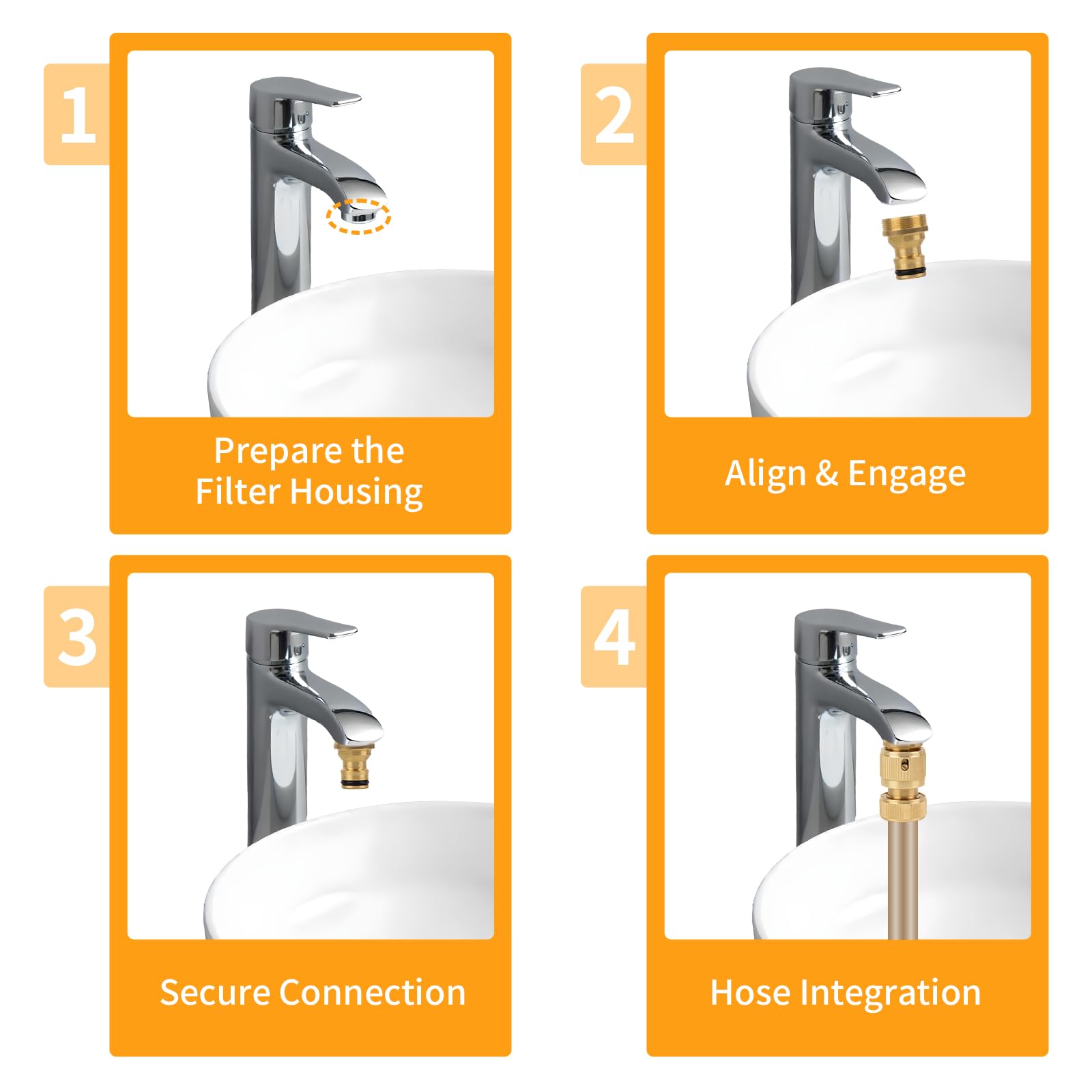 1

Prepare the Filter Housing

2

Align & Engage

3

Secure Connection

4

Hose Integration