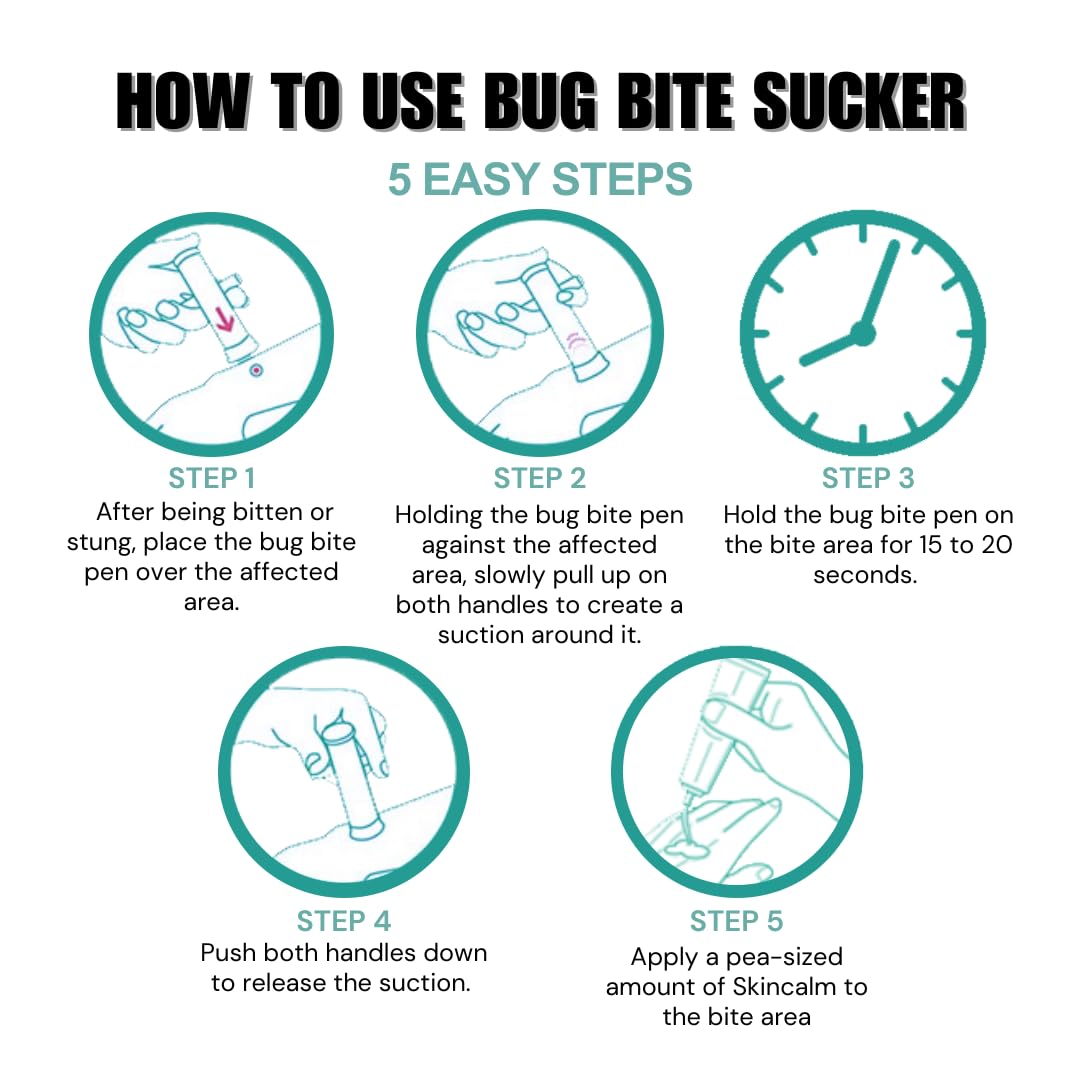 HOW TO USE BUG BITE SUCKER

5 EASY STEPS

STEP 1
After being bitten or stung, place the bug bite pen over the affected area.

STEP 2
Holding the bug bite pen against the affected area, slowly pull up on both handles to create a suction around it.

STEP 3
Hold the bug bite pen on the bite area for 15 to 20 seconds.

STEP 4
Push both handles down to release the suction.

STEP 5
Apply a pea-sized amount of Skincalm to the bite area